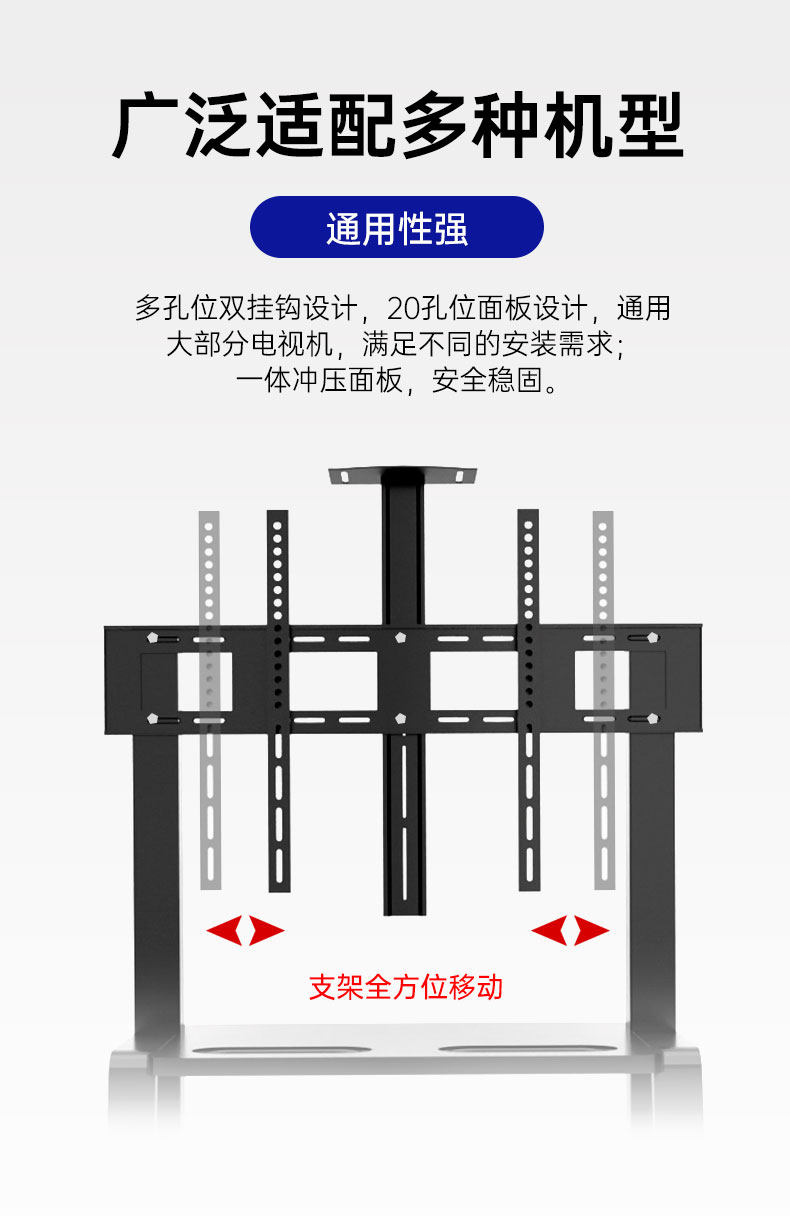 广泛适配多种机型

通用性强

多孔位双挂钩设计，20孔位面板设计，通用大部分电视机，满足不同的安装需求；一体冲压面板，安全稳固。

支架全方位移动