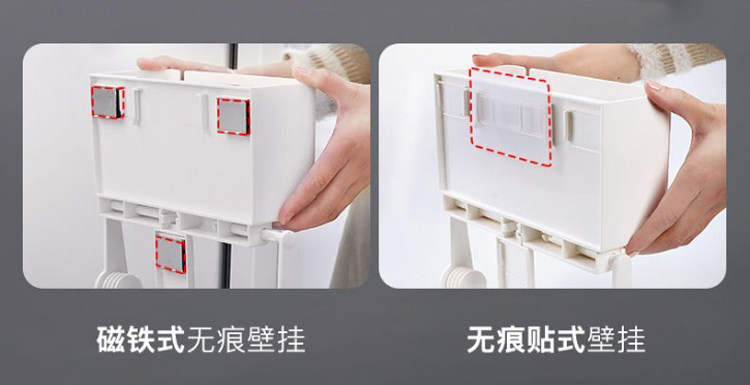 磁铁式无痕壁挂

无痕贴式壁挂