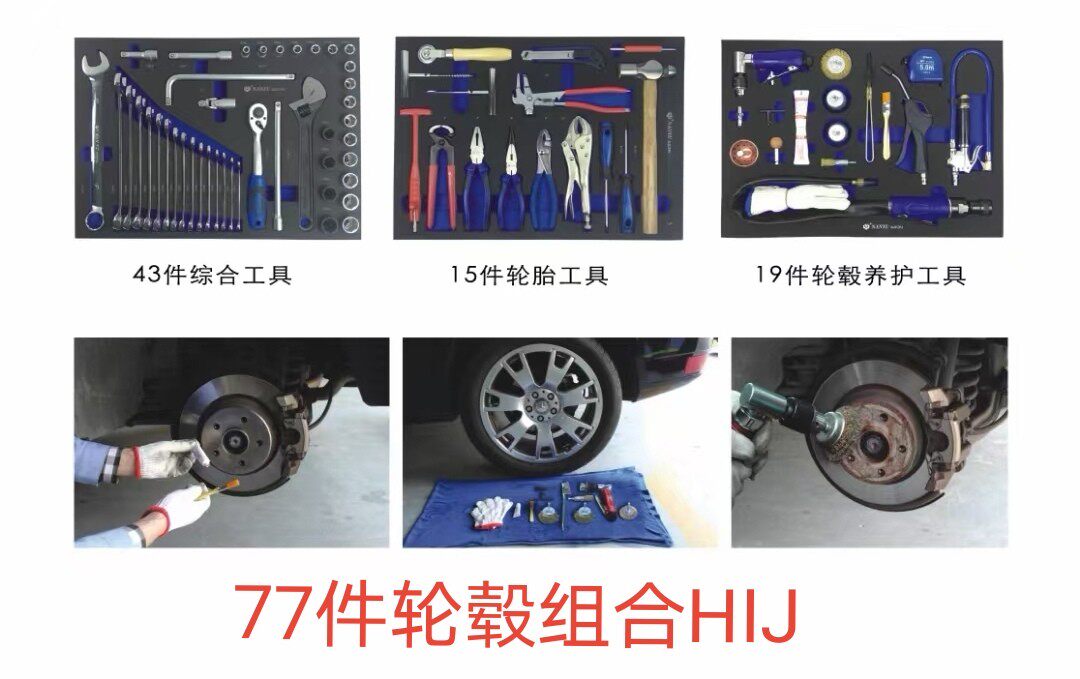 43件综合工具

15件轮胎工具

19件轮毂养护工具

77件轮毂组合HIJ