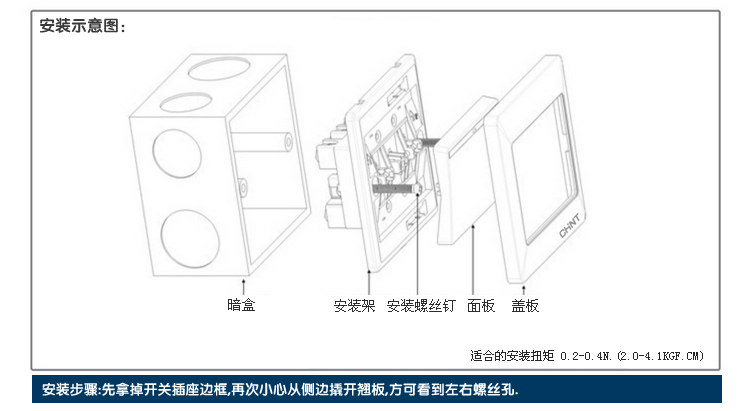 安装示意图：

CHNT

暗盒　安装架　安装螺丝钉　面板　盖板

适合的安装扭矩 0.2-0.4N.(2.0-4.1KGF.CM)

安装步骤:先拿掉开关插座边框,再次小心从侧边撬开翘板,方可看到左右螺丝孔.