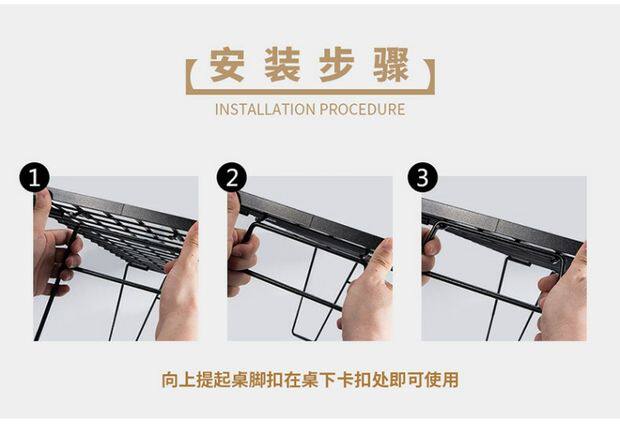 安装步骤

INSTALLATION PROCEDURE

1

2

3

向上提起桌脚扣在桌下卡扣处即可使用