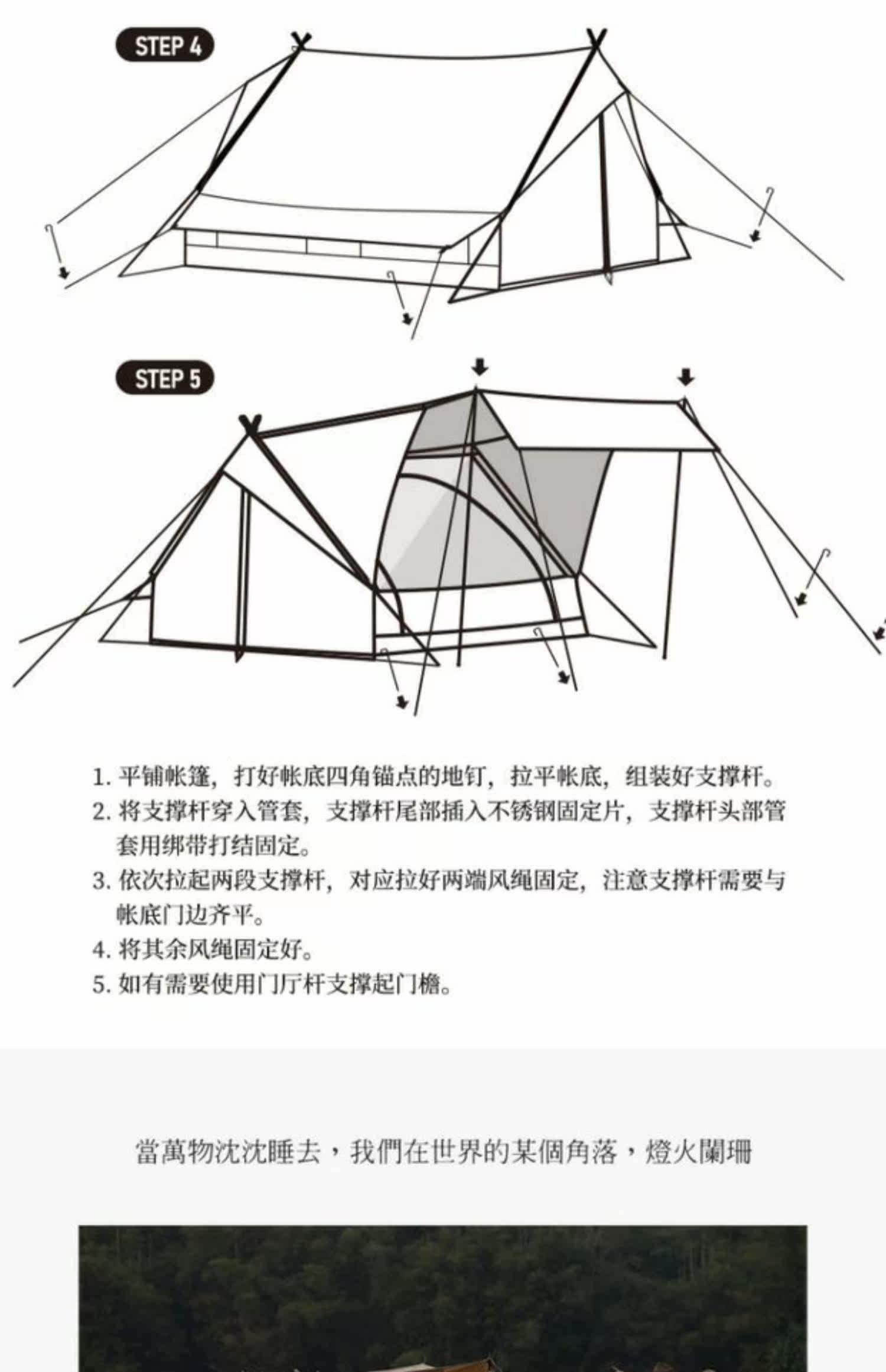 STEP 4

STEP 5

1. 平铺帐篷，打好帐底四角锚点的地钉，拉平帐底，组装好支撑杆。
2. 将支撑杆穿入管套，支撑杆尾部插入不锈钢固定片，支撑杆头部管套用绑带打结固定。
3. 依次拉起两段支撑杆，对应拉好两端风绳固定，注意支撑杆需要与帐底门边齐平。
4. 将其余风绳固定好。
5. 如有需要使用门厅杆支撑起门檐。

當萬物沈沈睡去，我們在世界的某個角落，燈火闌珊