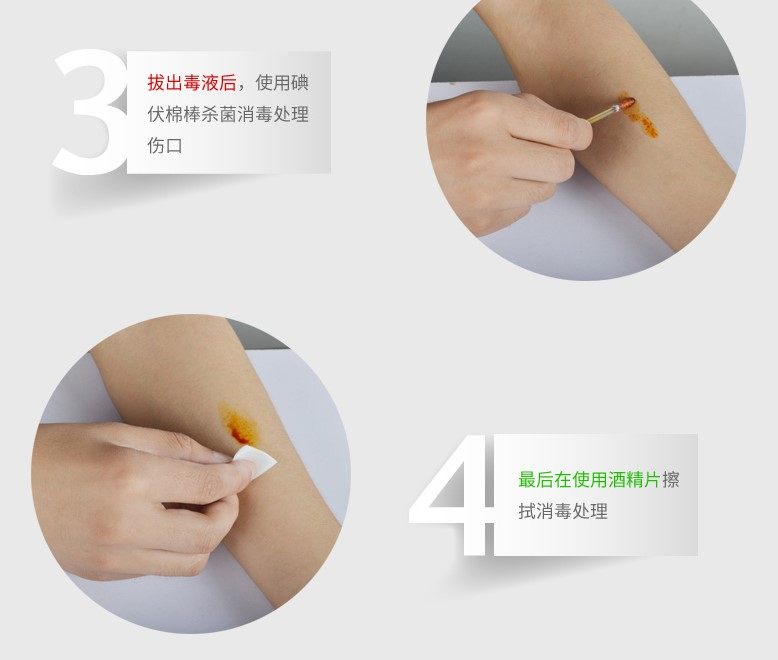 3

拔出毒液后，使用碘伏棉棒杀菌消毒处理伤口

4

最后在使用酒精片擦拭消毒处理