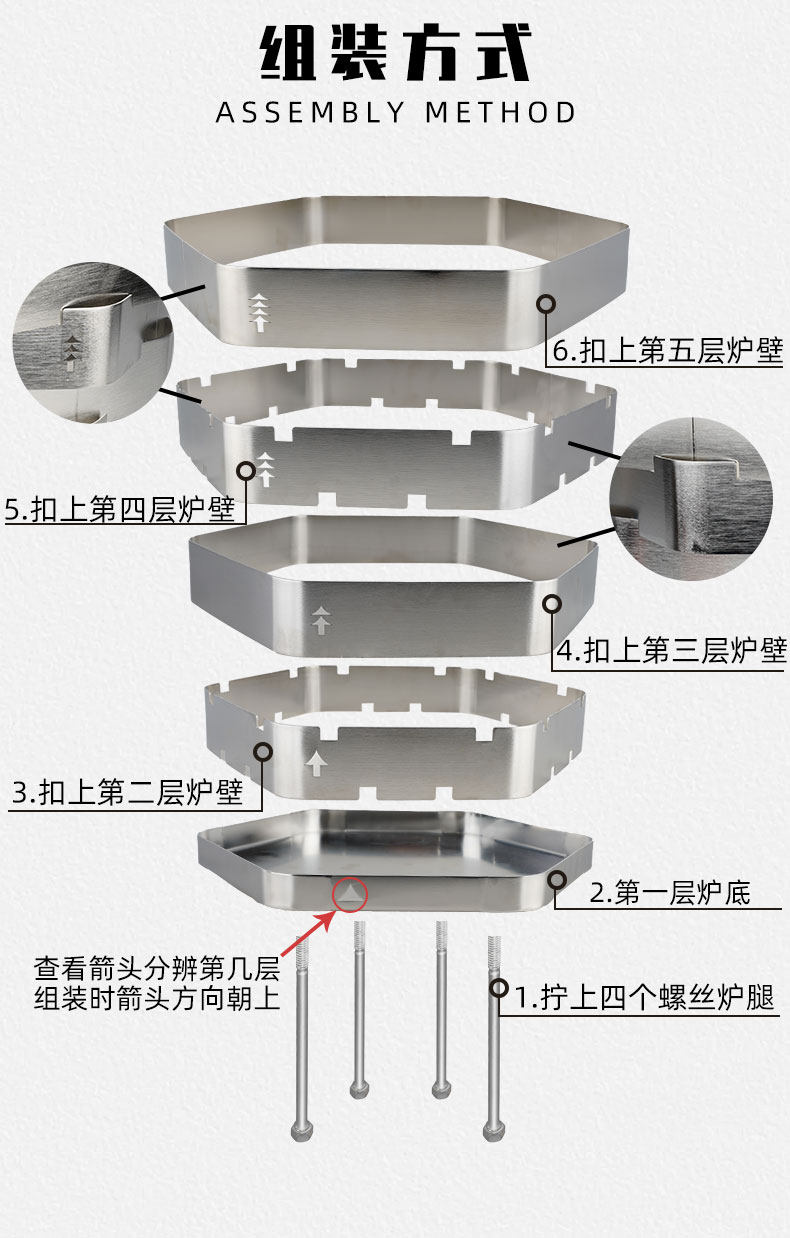 组装方式
ASSEMBLY METHOD

6.扣上第五层炉壁

5.扣上第四层炉壁

4.扣上第三层炉壁

3.扣上第二层炉壁

2.第一层炉底

查看箭头分辨第几层
组装时箭头方向朝上

1.拧上四个螺丝炉腿