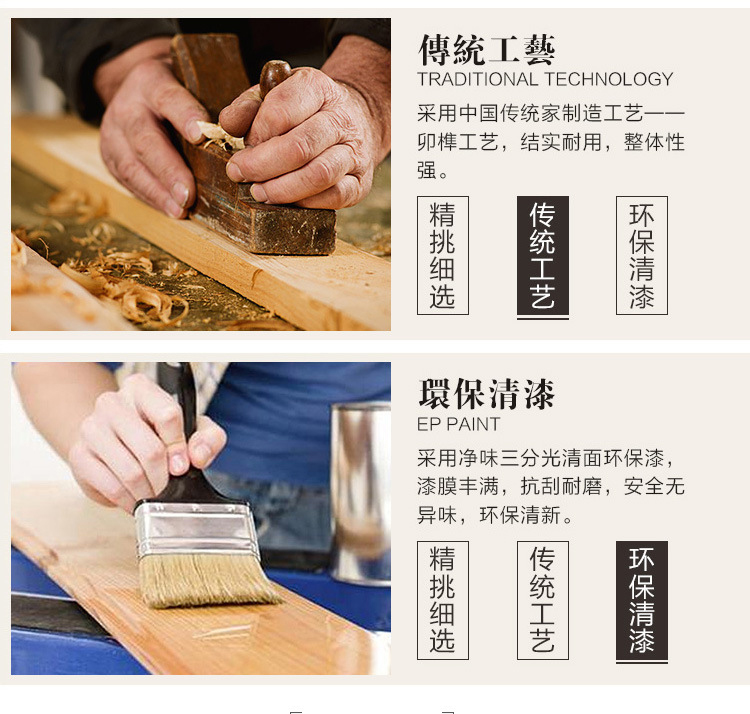 傳統工藝
TRADITIONAL TECHNOLOGY
采用中国传统家制造工艺——卯榫工艺，结实耐用，整体性强。

精挑细选

传统工艺

环保清漆

環保清漆
EP PAINT
采用净味三分光清面环保漆，漆膜丰满，抗刮耐磨，安全无异味，环保清新。

精挑细选

传统工艺

环保清漆