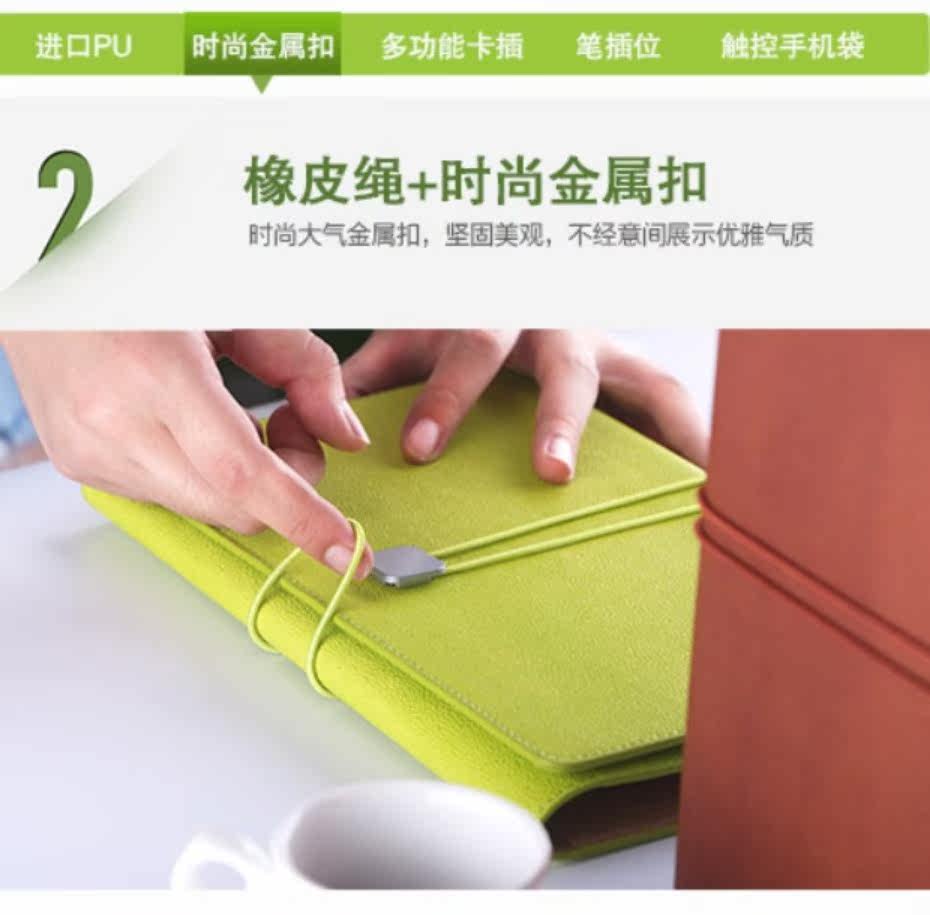 进口PU 时尚金属扣 多功能卡插 笔插位 触控手机袋

2

橡皮绳+时尚金属扣

时尚大气金属扣，坚固美观，不经意间展示优雅气质