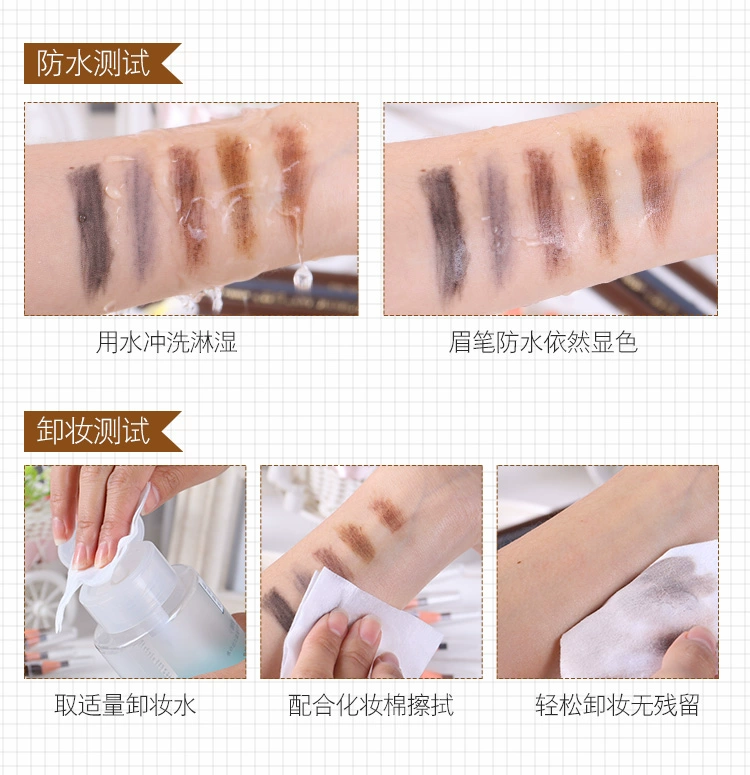 防水测试

用水冲洗淋湿

眉笔防水依然显色

卸妆测试

取适量卸妆水

配合化妆棉擦拭

轻松卸妆无残留