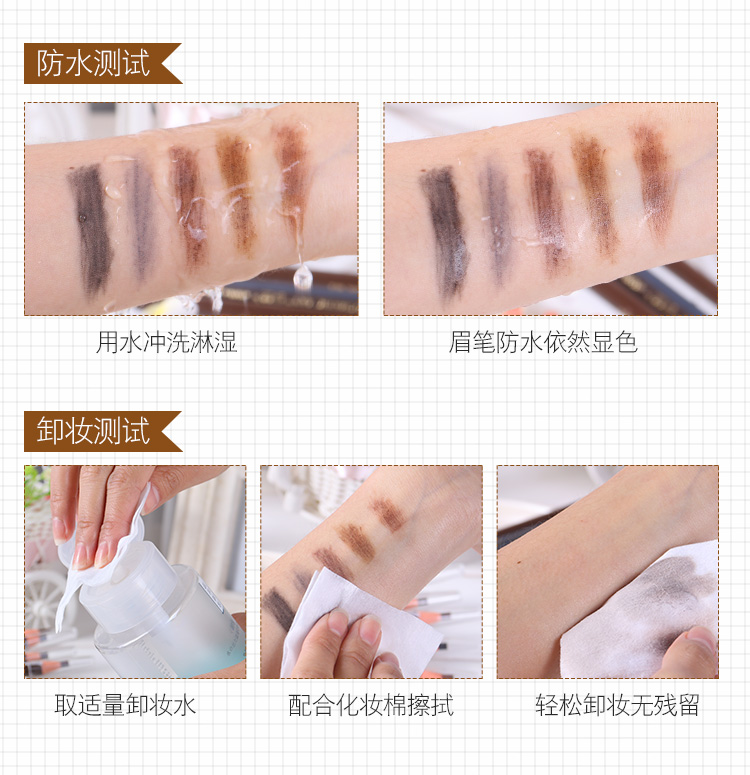 防水测试

用水冲洗淋湿

眉笔防水依然显色

卸妆测试

取适量卸妆水

配合化妆棉擦拭

轻松卸妆无残留