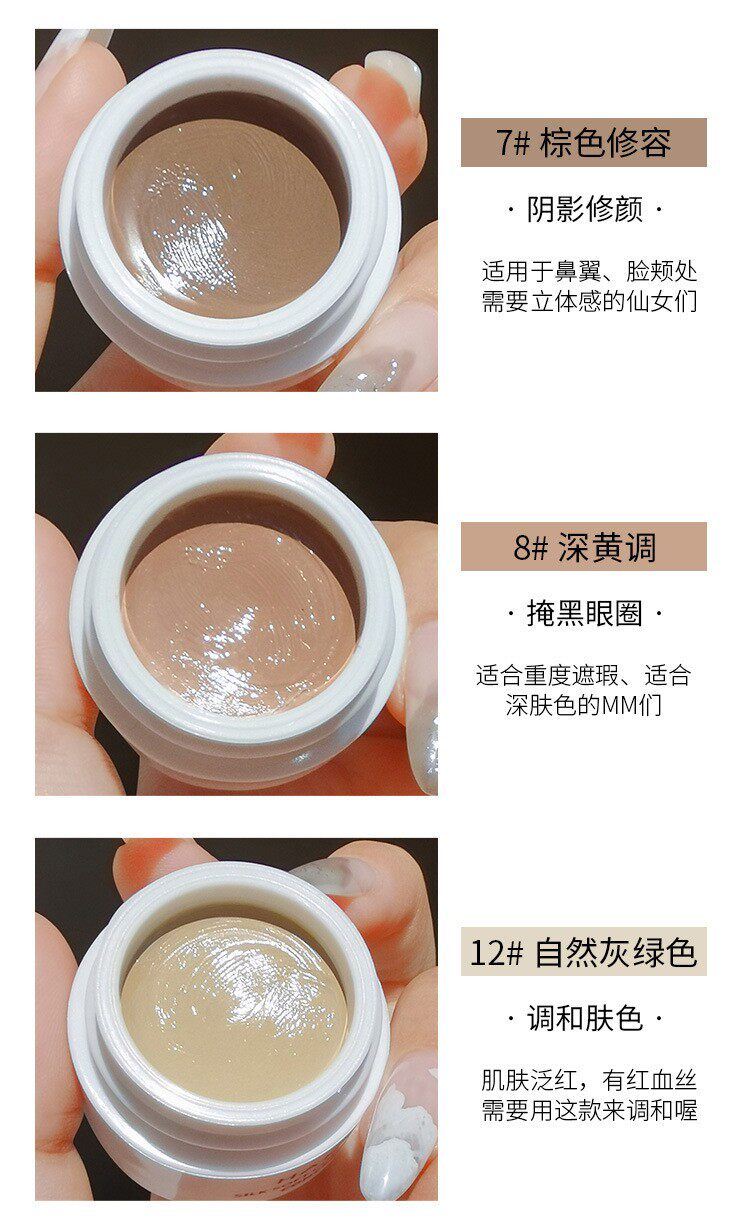 7# 棕色修容

· 阴影修颜 ·

适用于鼻翼、脸颊处需要立体感的仙女们

8# 深黄调

· 掩黑眼圈 ·

适合重度遮瑕、适合深肤色的MM们

12# 自然灰绿色

· 调和肤色 ·

肌肤泛红，有红血丝需要用这款来调和喔