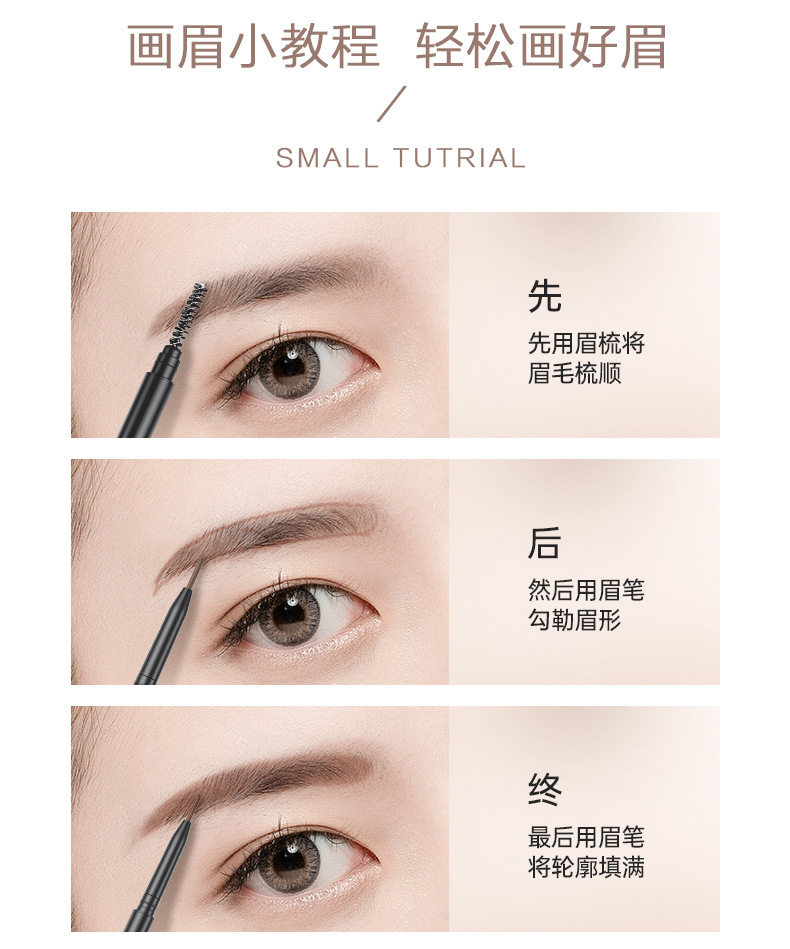 画眉小教程 轻松画好眉

/

SMALL TUTRIAL

先

先用眉梳将眉毛梳顺

后

然后用眉笔勾勒眉形

终

最后用眉笔将轮廓填满