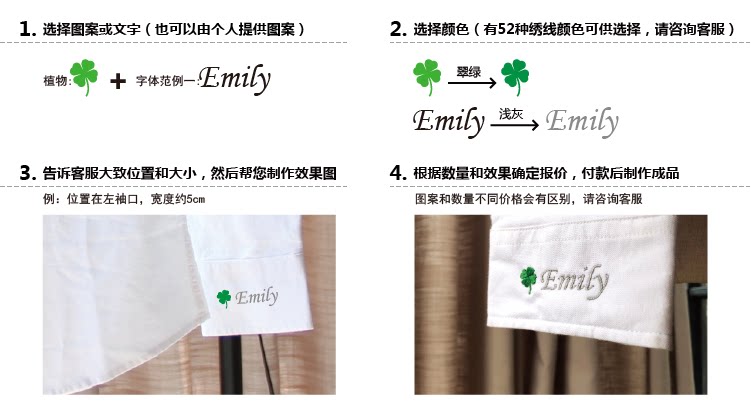 1. 选择图案或文字（也可以由个人提供图案）

植物: + 字体范例一: Emily

2. 选择颜色（有52种绣线颜色可供选择，请咨询客服）

翠绿

Emily 浅灰 Emily

3. 告诉客服大致位置和大小，然后帮您制作效果图

例：位置在左袖口，宽度约5cm

Emily

4. 根据数量和效果确定报价，付款后制作成品

图案和数量不同价格会有区别，请咨询客服

Emily