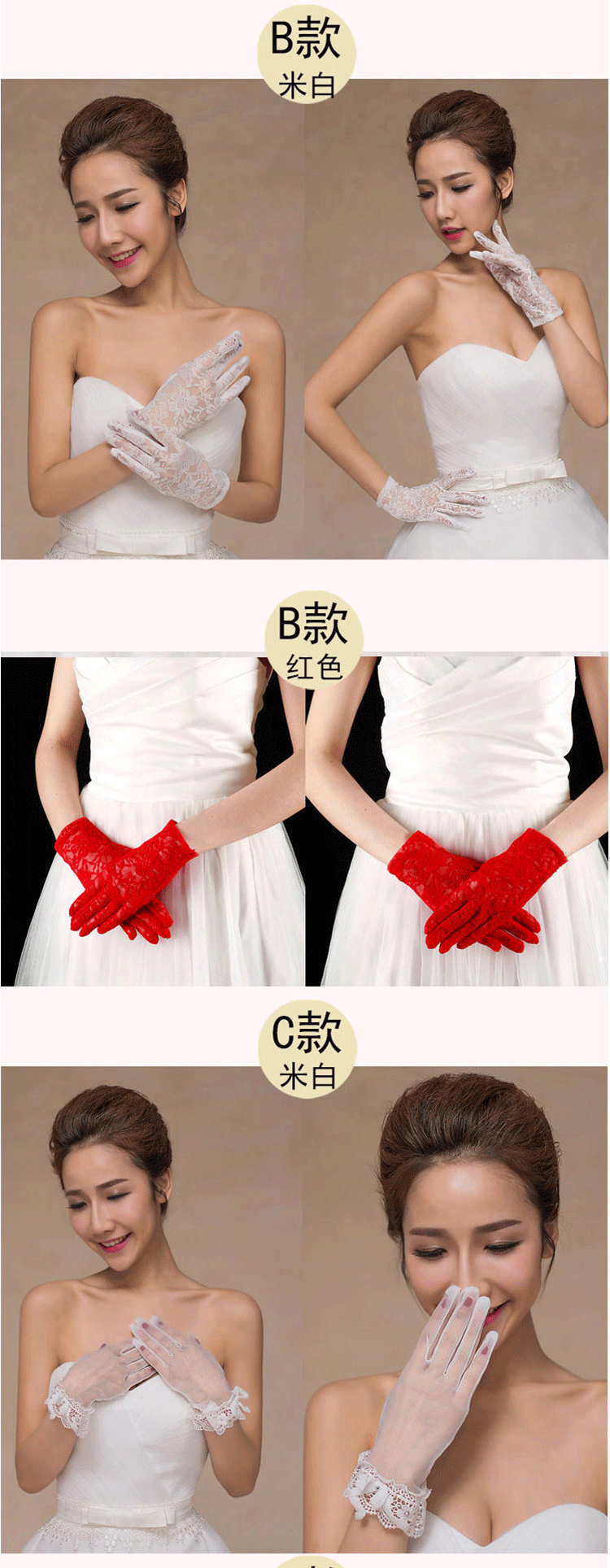 B款
米白

B款
红色

C款
米白