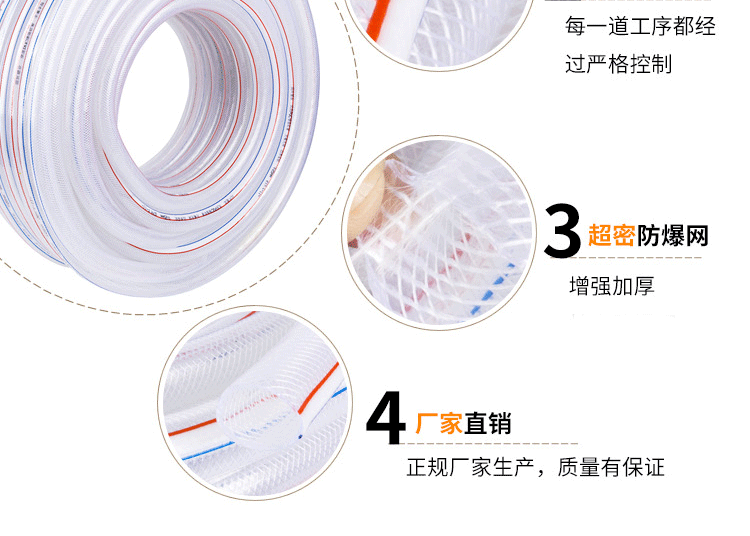 每一道工序都经过严格控制

3 超密防爆网

增强加厚

4 厂家直销

正规厂家生产，质量有保证