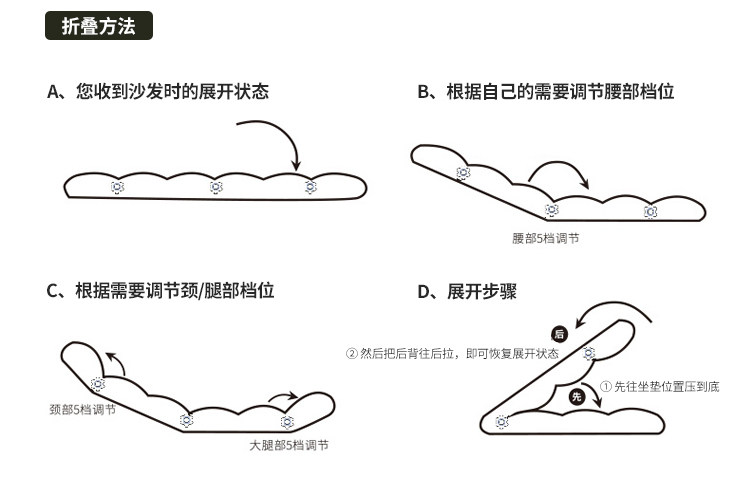 折叠方法

A、您收到沙发时的展开状态

B、根据自己的需要调节腰部档位

腰部5档调节

C、根据需要调节颈/腿部档位

颈部5档调节

大腿部5档调节

D、展开步骤

后

② 然后把后背往后拉，即可恢复展开状态

先

① 先往坐垫位置压到底