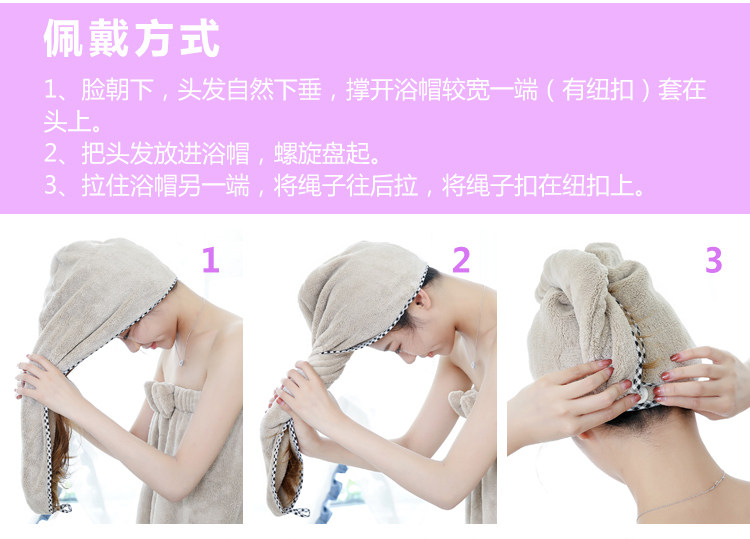 佩戴方式

1、脸朝下，头发自然下垂，撑开浴帽较宽一端（有纽扣）套在头上。
2、把头发放进浴帽，螺旋盘起。
3、拉住浴帽另一端，将绳子往后拉，将绳子扣在纽扣上。

1

2

3