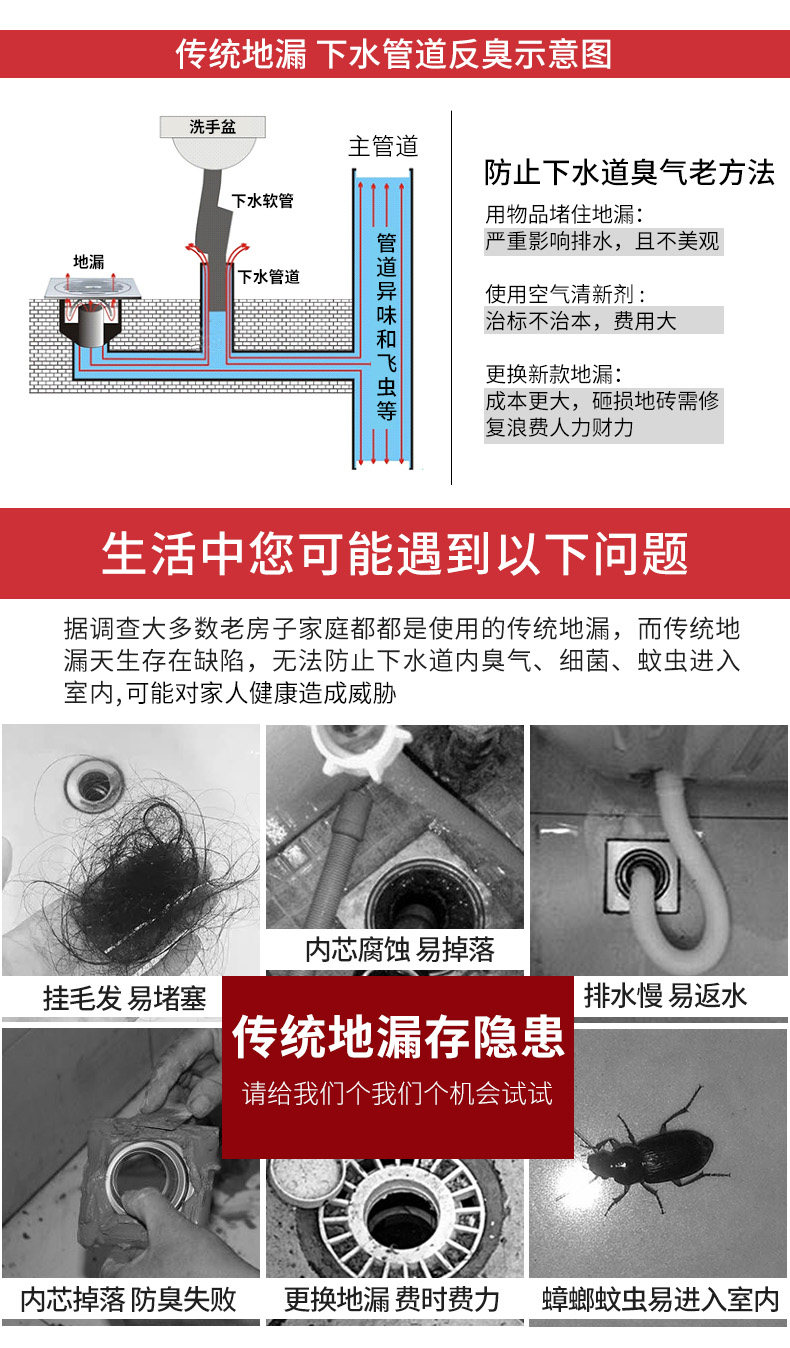 传统地漏 下水管道反臭示意图

洗手盆

下水软管

地漏

下水管道

主管道

管道异味和飞虫等

防止下水道臭气老方法

用物品堵住地漏：
严重影响排水，且不美观

使用空气清新剂：
治标不治本，费用大

更换新款地漏：
成本更大，砸损地砖需修复浪费人力财力

生活中您可能遇到以下问题

据调查大多数老房子家庭都都是使用的传统地漏，而传统地漏天生存在缺陷，无法防止下水道内臭气、细菌、蚊虫进入室内,可能对家人健康造成威胁

挂毛发 易堵塞

内芯腐蚀 易掉落

排水慢 易返水

传统地漏存隐患

请给我们个我们个机会试试

内芯掉落 防臭失败

更换地漏 费时费力

蟑螂蚊虫易进入室内