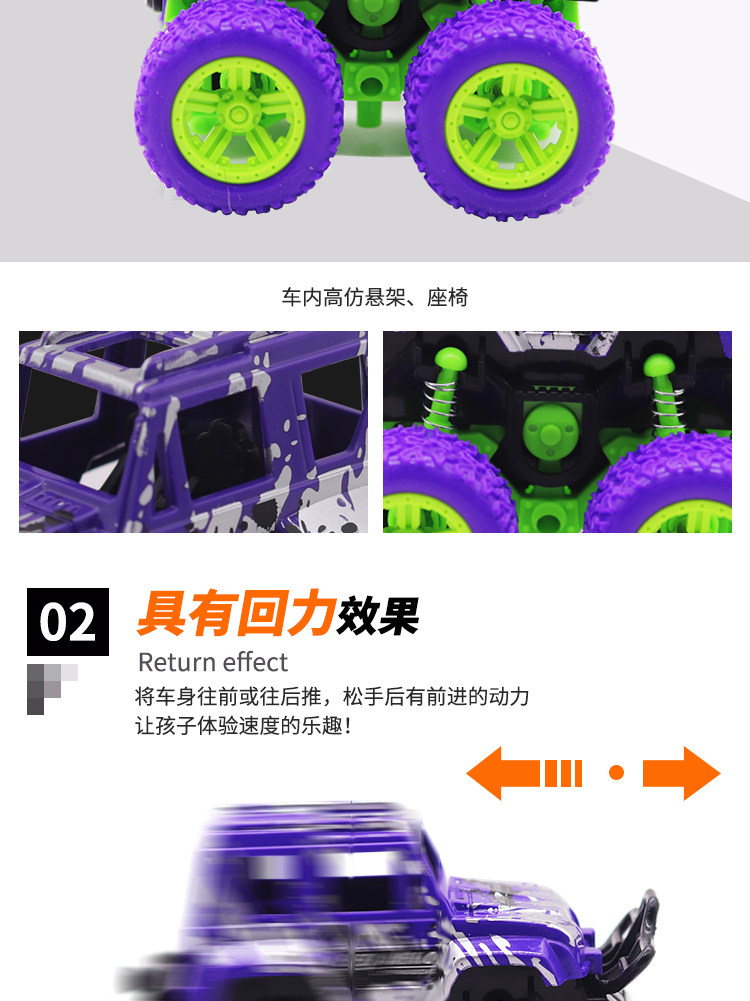 车内高仿悬架、座椅

02 具有回力效果

Return effect

将车身往前或往后推，松手后有前进的动力
让孩子体验速度的乐趣！