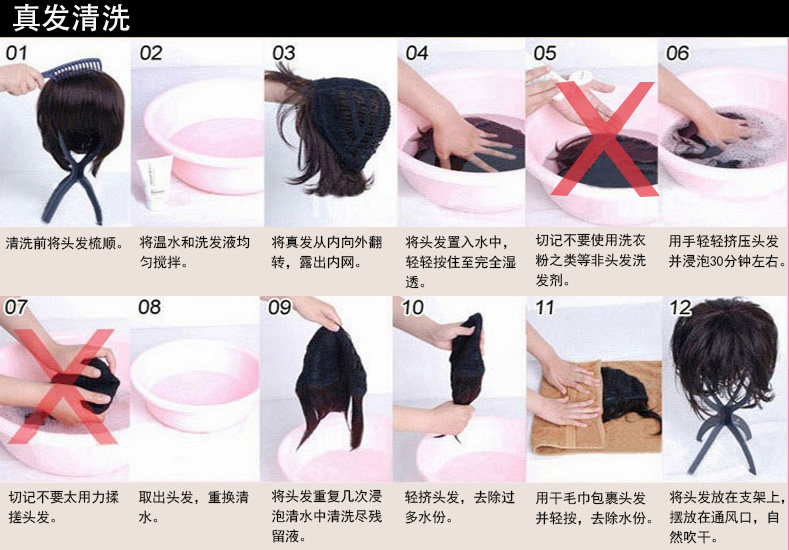 真发清洗

01
清洗前将头发梳顺。

02
将温水和洗发液均匀搅拌。

03
将真发从内向外翻转，露出内网。

04
将头发置入水中，轻轻按住至完全湿透。

05
切记不要使用洗衣粉之类等非头发洗发剂。

06
用手轻轻挤压头发并浸泡30分钟左右。

07
切记不要太用力揉搓头发。

08
取出头发，重换清水。

09
将头发重复几次浸泡清水中清洗尽残留液。

10
轻挤头发，去除过多水份。

11
用干毛巾包裹头发并轻按，去除水份。

12
将头发放在支架上，摆放在通风口，自然吹干。