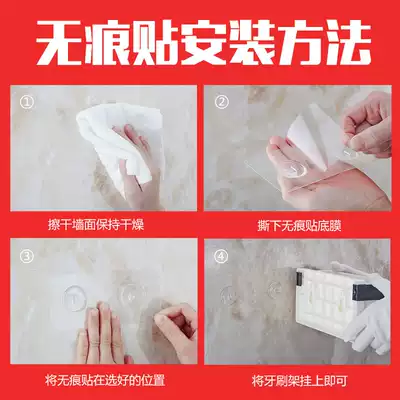 无痕贴安装方法

①

擦干墙面保持干燥

②

撕下无痕贴底膜

③

将无痕贴在选好的位置

④

将牙刷架挂上即可