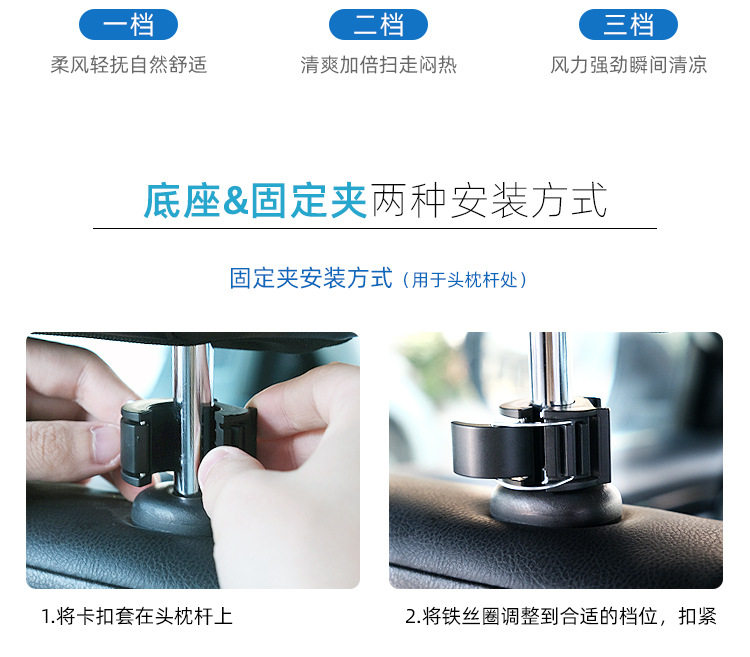 一档
柔风轻抚自然舒适

二档
清爽加倍扫走闷热

三档
风力强劲瞬间清凉

底座&固定夹两种安装方式

固定夹安装方式（用于头枕杆处）

1.将卡扣套在头枕杆上

2.将铁丝圈调整到合适的档位，扣紧