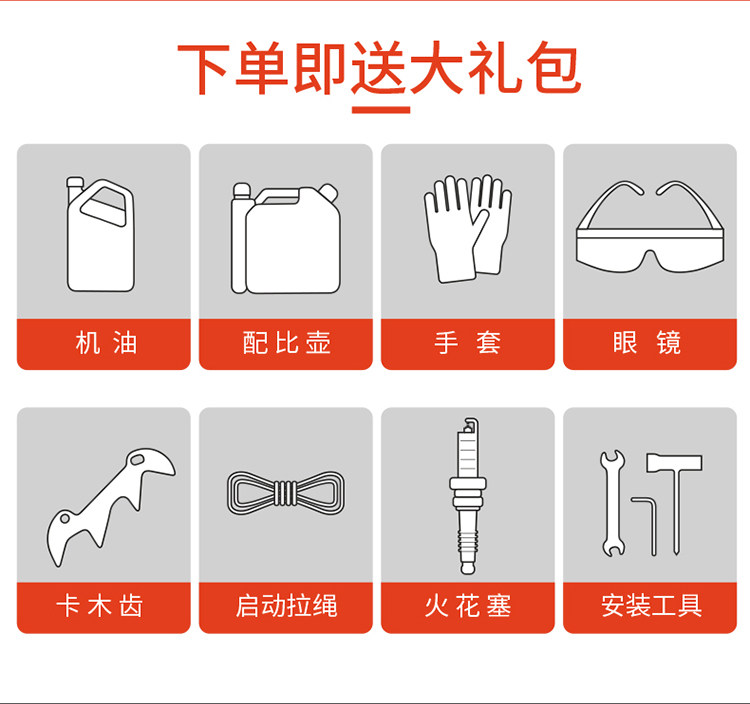 下单即送大礼包

机油

配比壶

手套

眼镜

卡木齿

启动拉绳

火花塞

安装工具