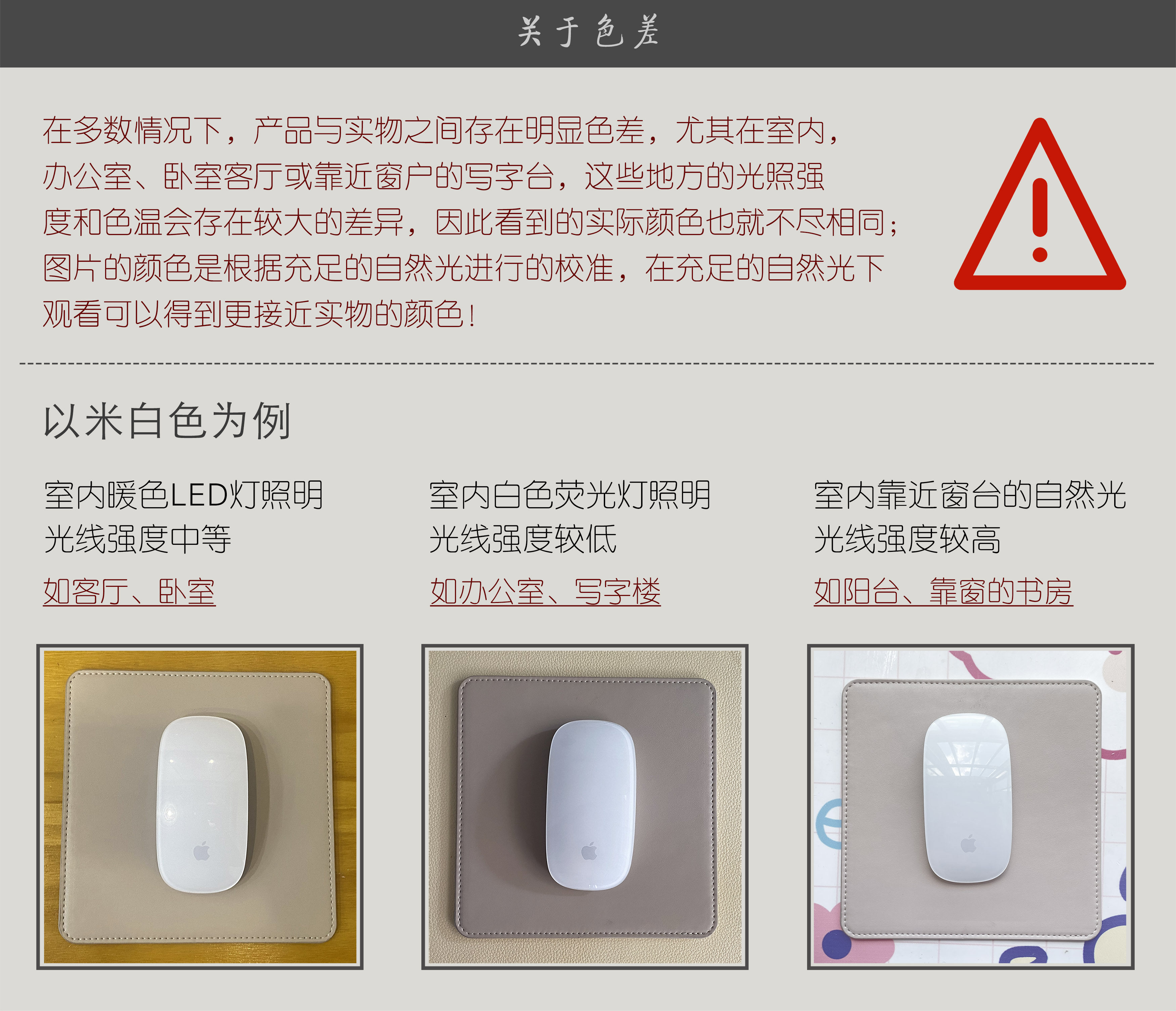 关于色差

在多数情况下，产品与实物之间存在明显色差，尤其在室内，办公室、卧室客厅或靠近窗户的写字台，这些地方的光照强度和色温会存在较大的差异，因此看到的实际颜色也就不尽相同；图片的颜色是根据充足的自然光进行的校准，在充足的自然光下观看可以得到更接近实物的颜色！

以米白色为例

室内暖色LED灯照明
光线强度中等
如客厅、卧室

室内白色荧光灯照明
光线强度较低
如办公室、写字楼

室内靠近窗台的自然光
光线强度较高
如阳台、靠窗的书房