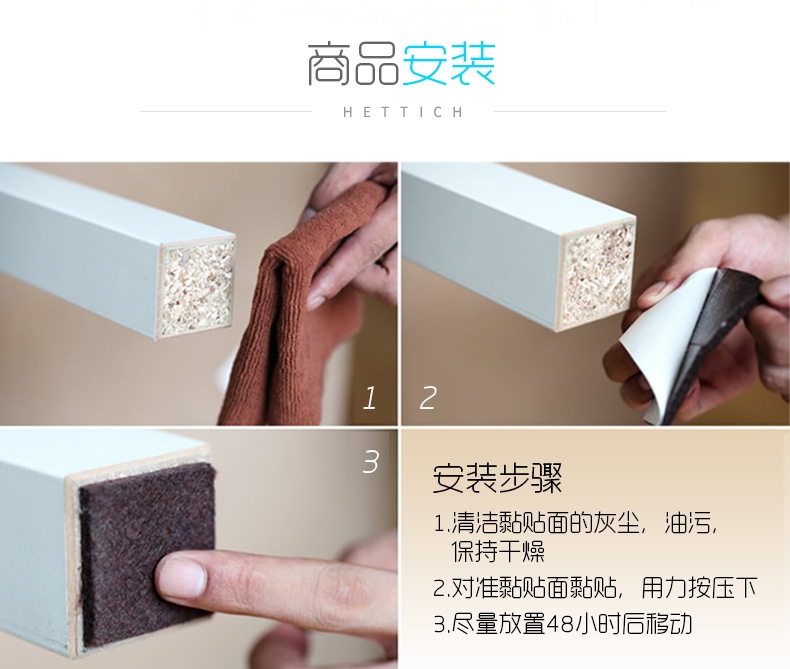 商品安装

HETTICH

1

2

3

安装步骤

1.清洁黏贴面的灰尘，油污，保持干燥

2.对准黏贴面黏贴，用力按压下

3.尽量放置48小时后移动