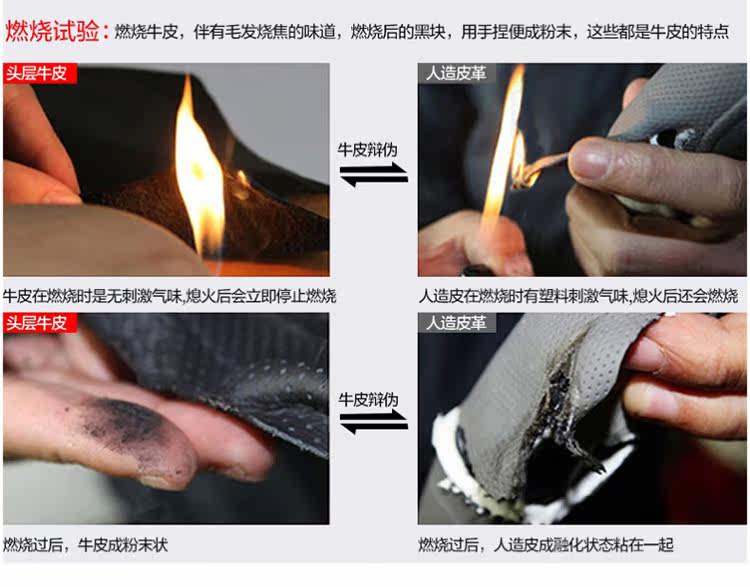 燃烧试验：燃烧牛皮，伴有毛发烧焦的味道，燃烧后的黑块，用手捏便成粉末，这些都是牛皮的特点

头层牛皮

牛皮辩伪

人造皮革

牛皮在燃烧时是无刺激气味,熄火后会立即停止燃烧

人造皮在燃烧时有塑料刺激气味,熄火后还会燃烧

头层牛皮

牛皮辩伪

人造皮革

燃烧过后，牛皮成粉末状

燃烧过后，人造皮成融化状态粘在一起