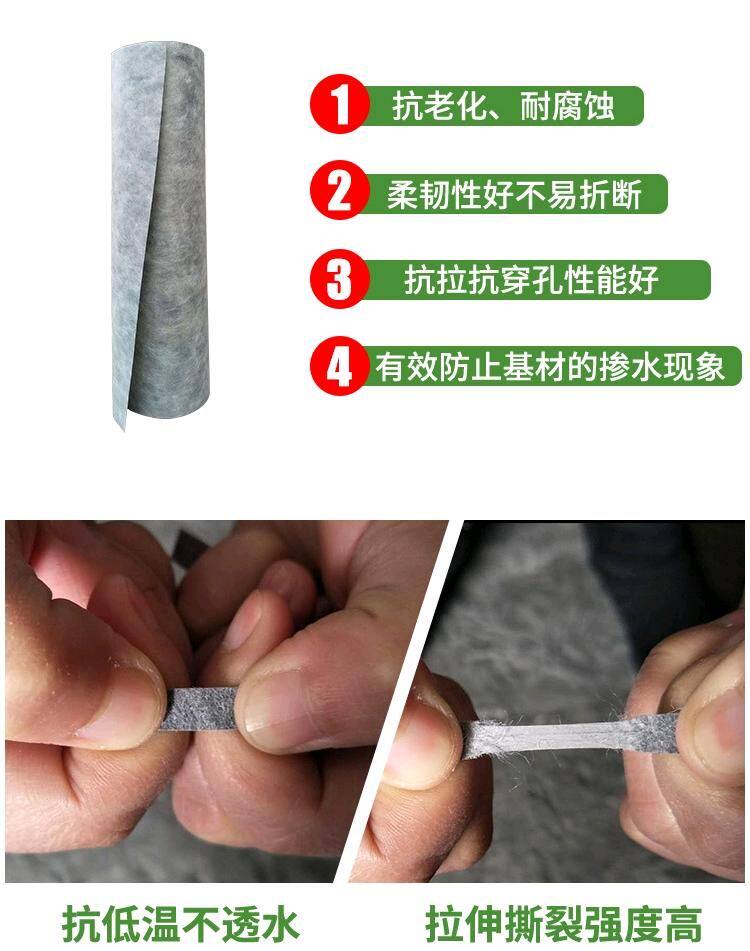 1 抗老化、耐腐蚀

2 柔韧性好不易折断

3 抗拉抗穿孔性能好

4 有效防止基材的掺水现象

抗低温不透水

拉伸撕裂强度高