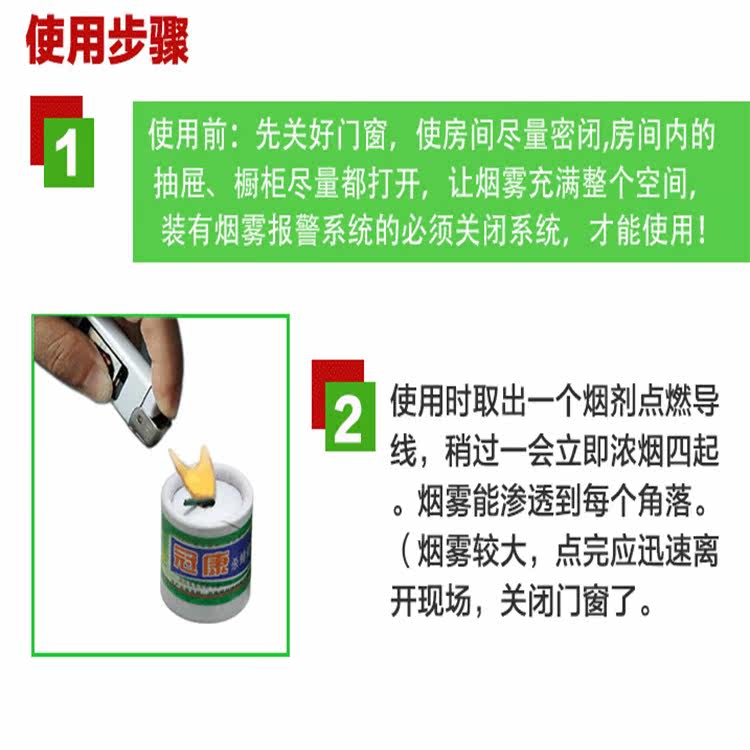 使用步骤

1

使用前：先关好门窗，使房间尽量密闭,房间内的抽屉、橱柜尽量都打开，让烟雾充满整个空间，装有烟雾报警系统的必须关闭系统，才能使用！

冠康

2

使用时取出一个烟剂点燃导线，稍过一会立即浓烟四起。烟雾能渗透到每个角落。（烟雾较大，点完应迅速离开现场，关闭门窗了。