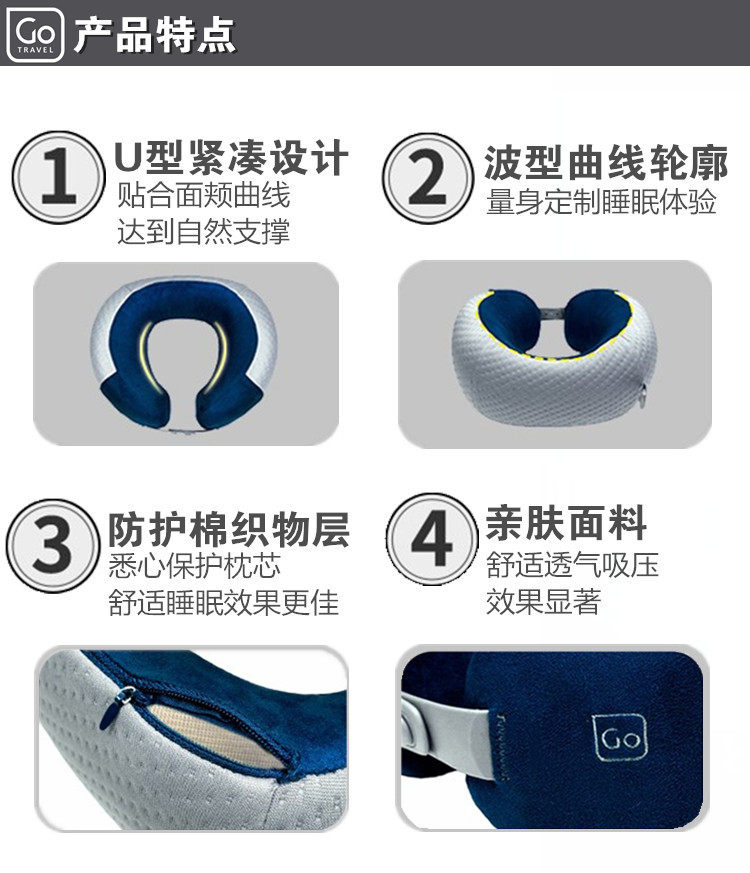 Go TRAVEL 产品特点

1 U型紧凑设计
贴合面颊曲线
达到自然支撑

2 波型曲线轮廓
量身定制睡眠体验

3 防护棉织物层
悉心保护枕芯
舒适睡眠效果更佳

4 亲肤面料
舒适透气吸压
效果显著

Go