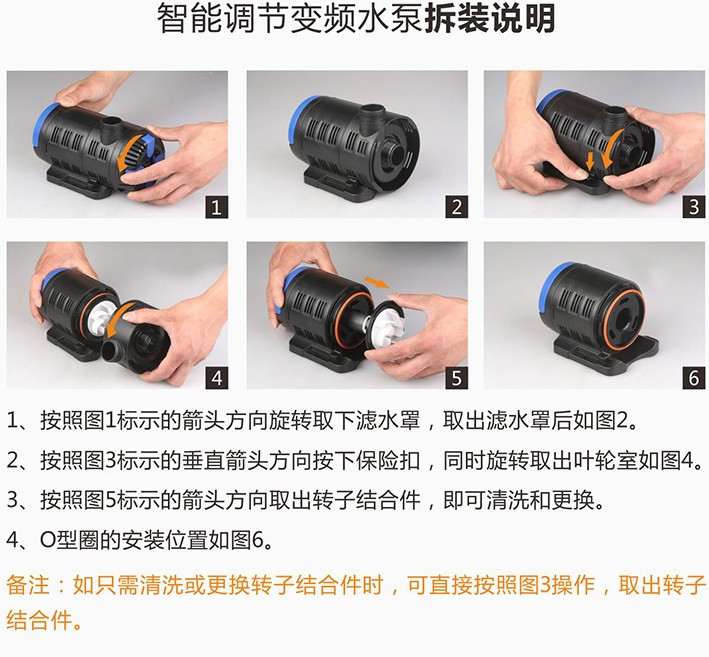 智能调节变频水泵拆装说明

1

2

3

4

5

6

1、按照图1标示的箭头方向旋转取下滤水罩，取出滤水罩后如图2。

2、按照图3标示的垂直箭头方向按下保险扣，同时旋转取出叶轮室如图4。

3、按照图5标示的箭头方向取出转子结合件，即可清洗和更换。

4、O型圈的安装位置如图6。

备注：如只需清洗或更换转子结合件时，可直接按照图3操作，取出转子结合件。