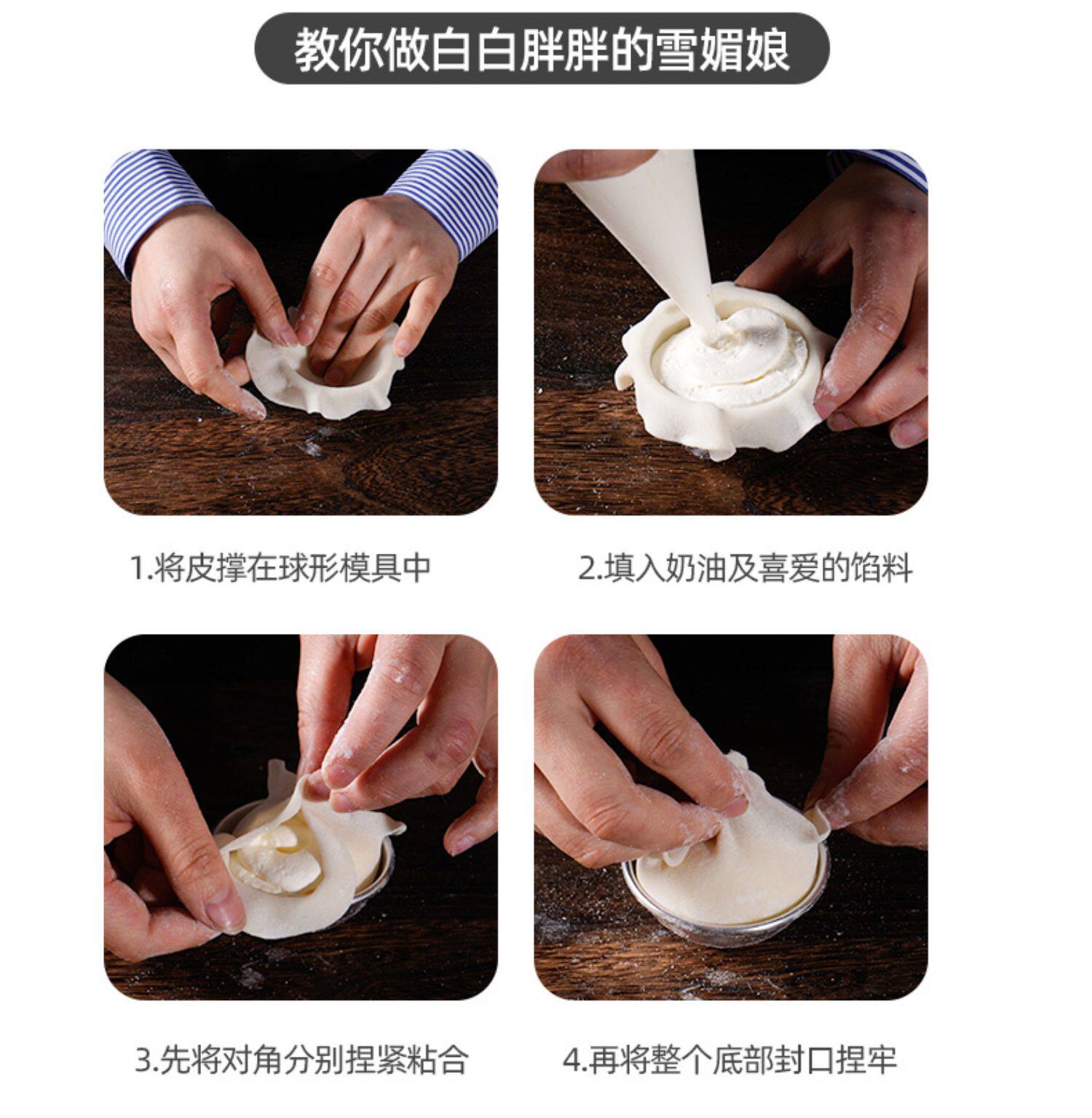 教你做白白胖胖的雪媚娘

1.将皮撑在球形模具中

2.填入奶油及喜爱的馅料

3.先将对角分别捏紧粘合

4.再将整个底部封口捏牢