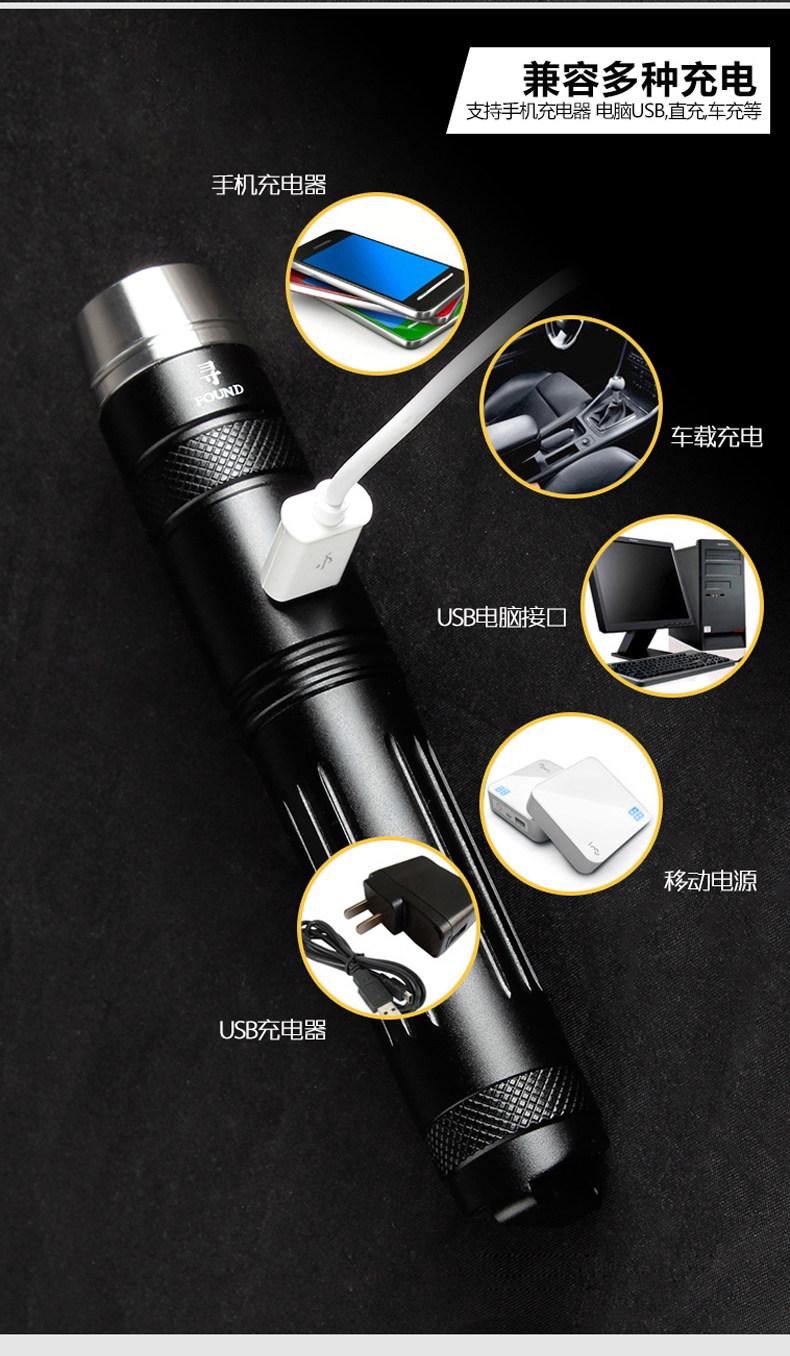 兼容多种充电
支持手机充电器 电脑USB,直充,车充等

手机充电器

寻
FOUND

车载充电

USB电脑接口

移动电源

USB充电器