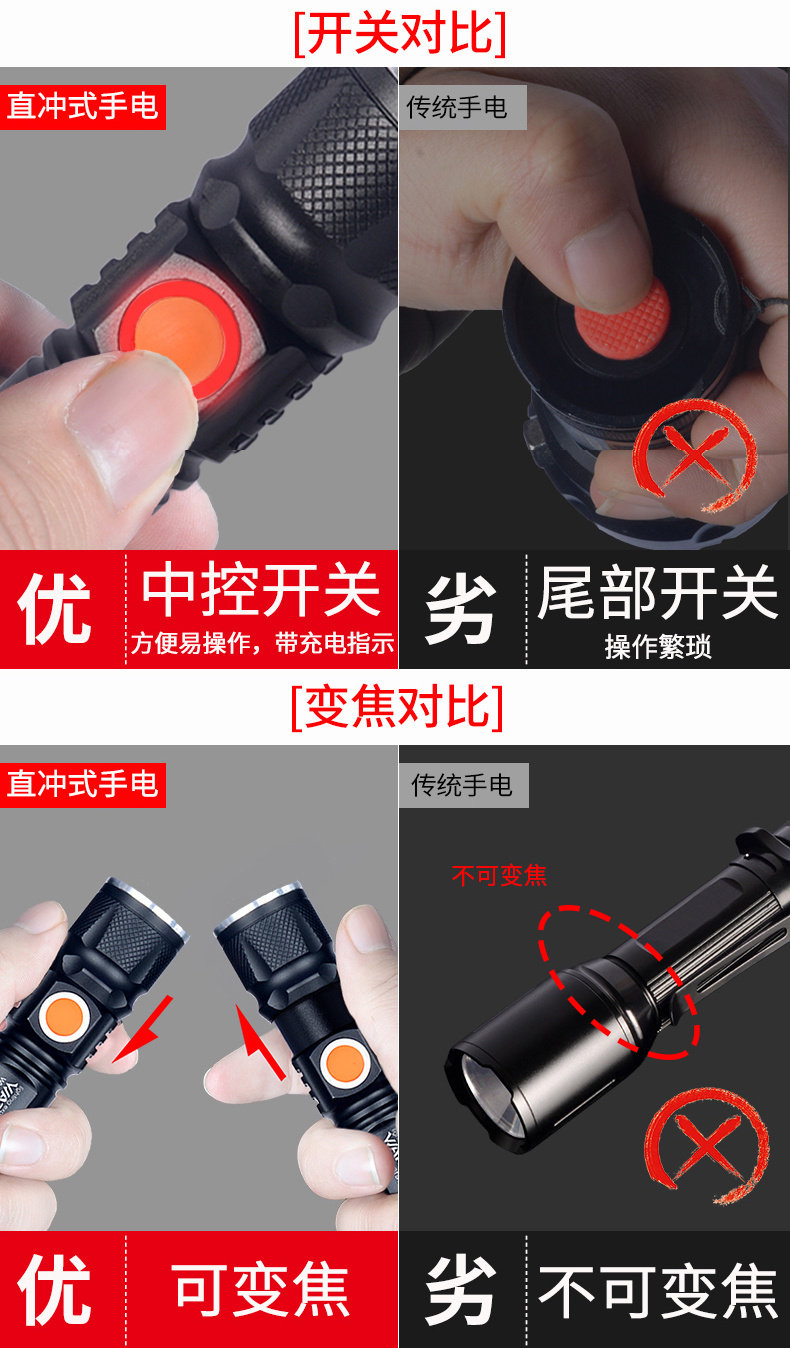 [开关对比]

直冲式手电

传统手电

优 中控开关
方便易操作，带充电指示

劣 尾部开关
操作繁琐

[变焦对比]

直冲式手电

传统手电

不可变焦

优 可变焦

劣 不可变焦