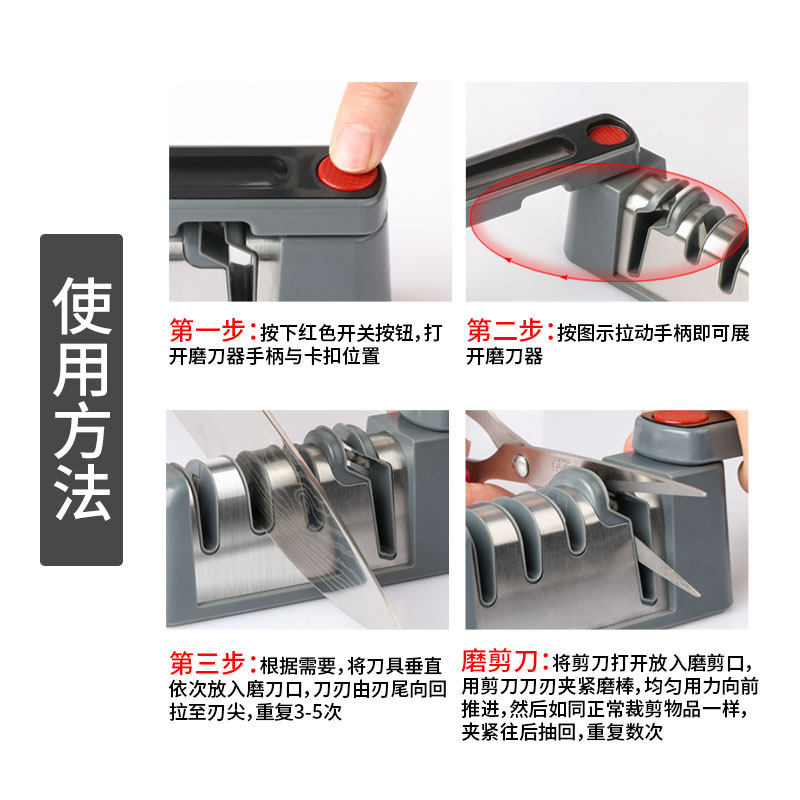 使用方法

第一步：按下红色开关按钮，打开磨刀器手柄与卡扣位置

第二步：按图示拉动手柄即可展开磨刀器

第三步：根据需要，将刀具垂直依次放入磨刀口，刀刃由刃尾向回拉至刃尖，重复3-5次

磨剪刀：将剪刀打开放入磨剪口，用剪刀刀刃夹紧磨棒，均匀用力向前推进，然后如同正常裁剪物品一样，夹紧往后抽回，重复数次