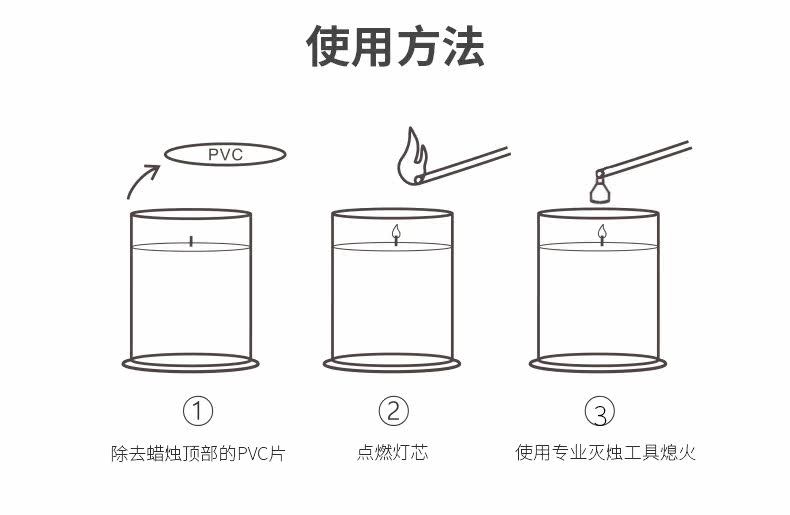 使用方法

PVC

①
除去蜡烛顶部的PVC片

②
点燃灯芯

③
使用专业灭烛工具熄火