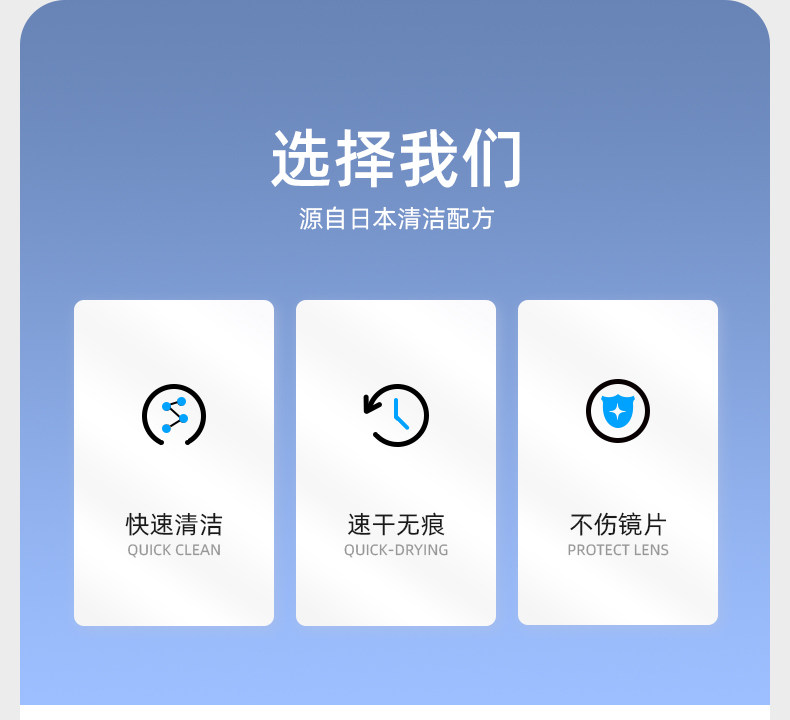 选择我们

源自日本清洁配方

快速清洁
QUICK CLEAN

速干无痕
QUICK-DRYING

不伤镜片
PROTECT LENS