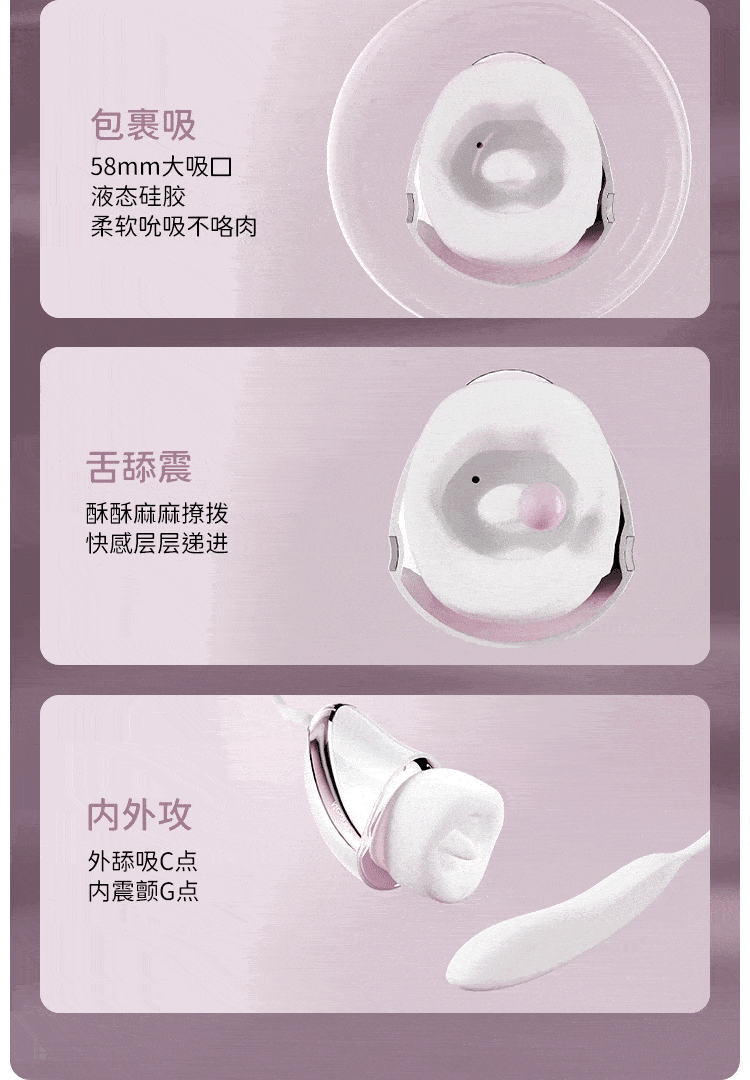 包裹吸
58mm大吸口
液态硅胶
柔软吮吸不咯肉

舌舔震
酥酥麻麻撩拨
快感层层递进

内外攻
外舔吸C点
内震颤G点