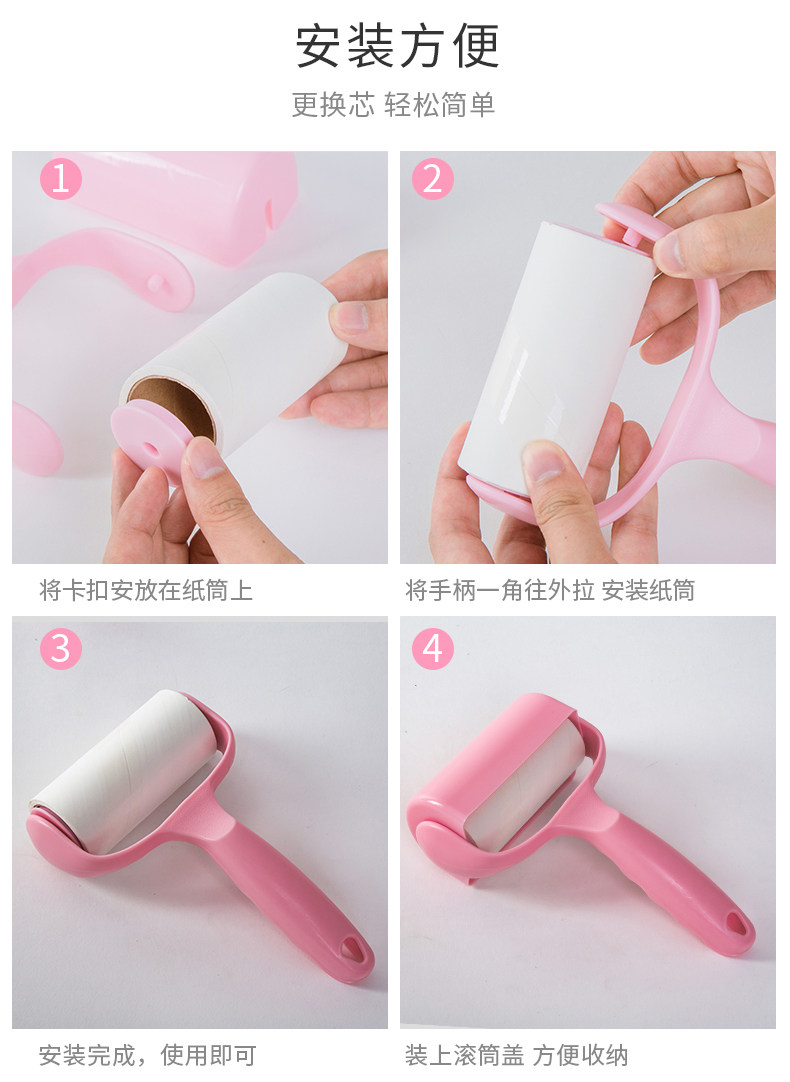 安装方便

更换芯 轻松简单

1

将卡扣安放在纸筒上

2

将手柄一角往外拉 安装纸筒

3

安装完成，使用即可

4

装上滚筒盖 方便收纳