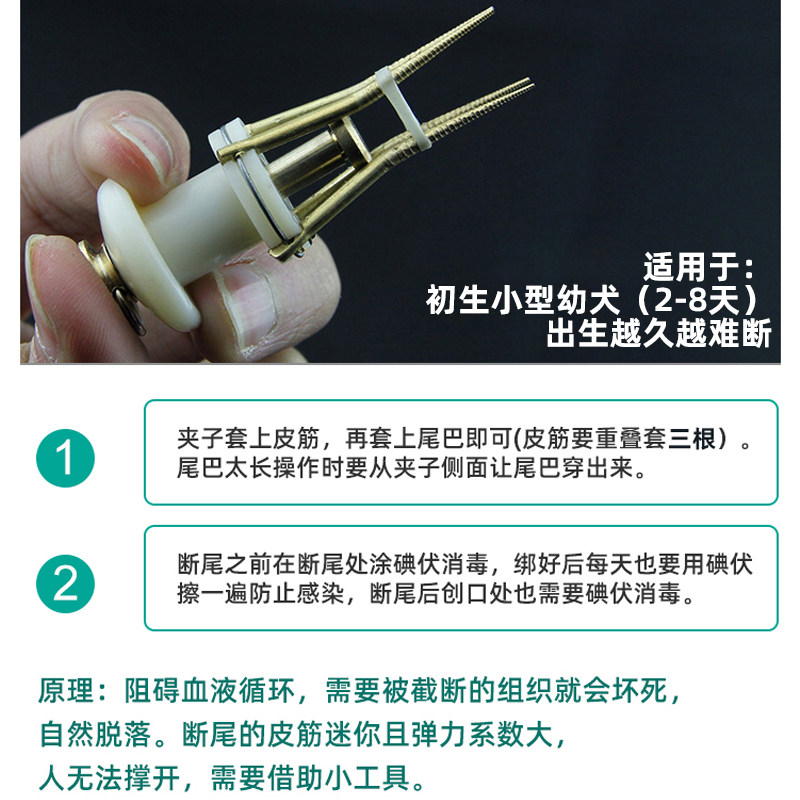 适用于：
初生小型幼犬（2-8天）
出生越久越难断

1

夹子套上皮筋，再套上尾巴即可(皮筋要重叠套三根）。尾巴太长操作时要从夹子侧面让尾巴穿出来。

2

断尾之前在断尾处涂碘伏消毒，绑好后每天也要用碘伏擦一遍防止感染，断尾后创口处也需要碘伏消毒。

原理：阻碍血液循环，需要被截断的组织就会坏死，自然脱落。断尾的皮筋迷你且弹力系数大，人无法撑开，需要借助小工具。