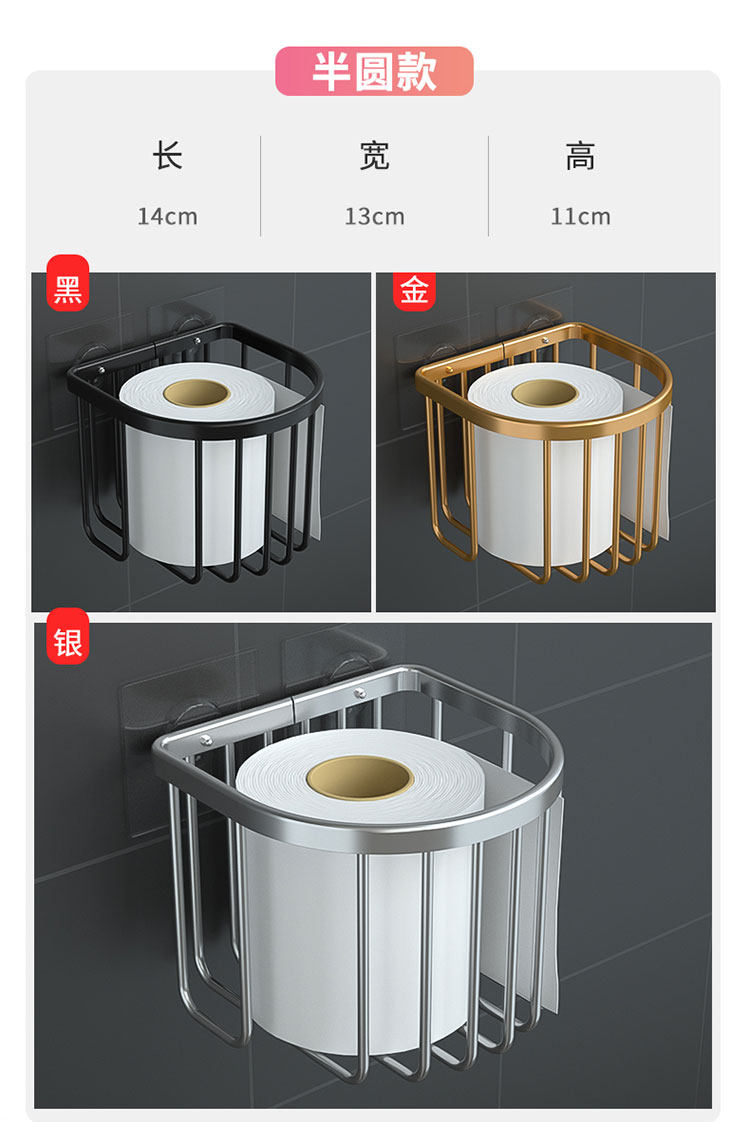 半圆款

| 长 | 宽 | 高 |
|---|---|---|
| 14cm | 13cm | 11cm |

黑

金

银