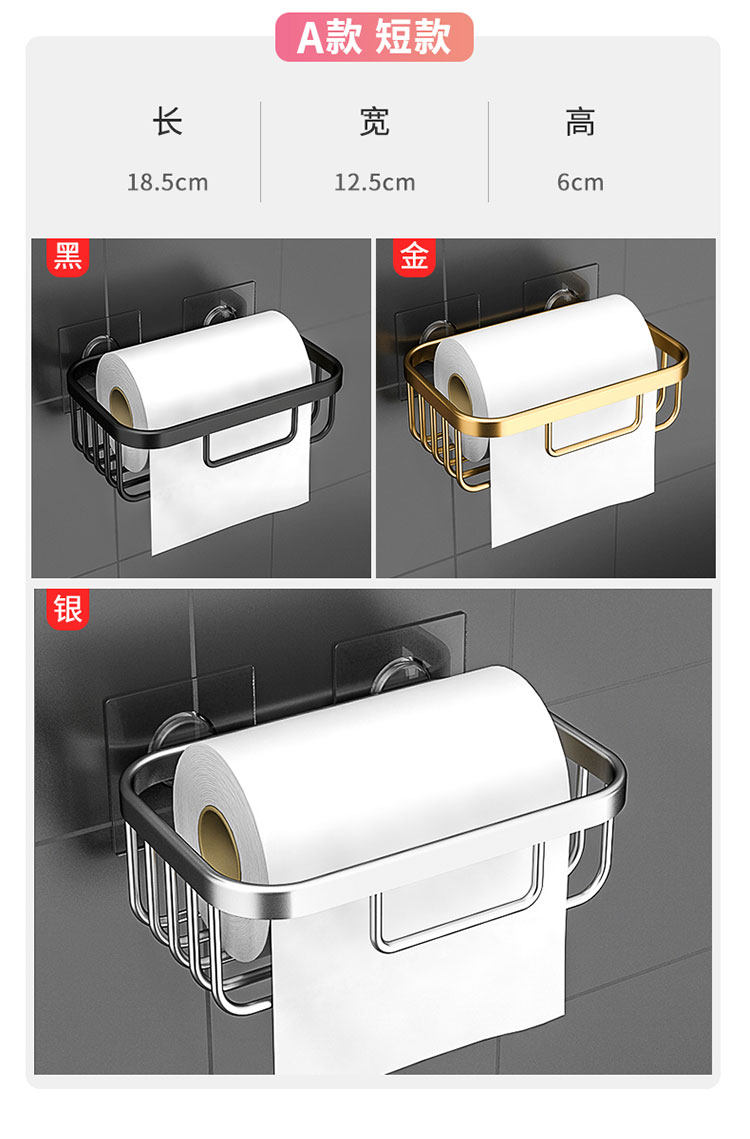 A款 短款

| 长 | 宽 | 高 |
|---|---|---|
| 18.5cm | 12.5cm | 6cm |

黑

金

银