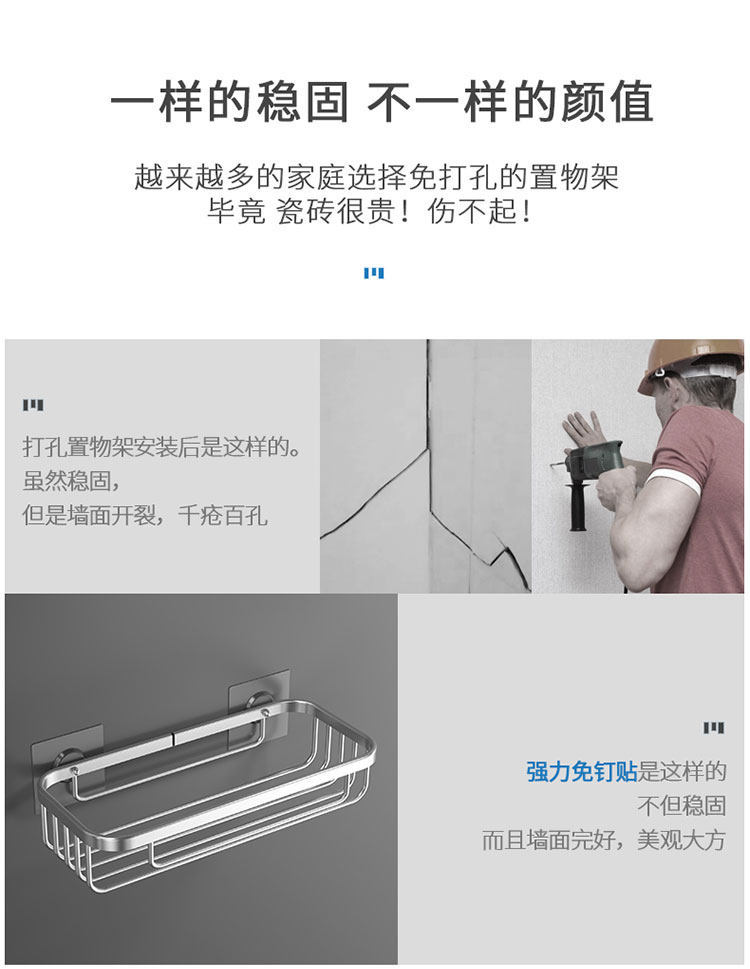 一样的稳固 不一样的颜值

越来越多的家庭选择免打孔的置物架
毕竟 瓷砖很贵！伤不起！

打孔置物架安装后是这样的。
虽然稳固，
但是墙面开裂，千疮百孔

强力免钉贴是这样的
不但稳固
而且墙面完好，美观大方