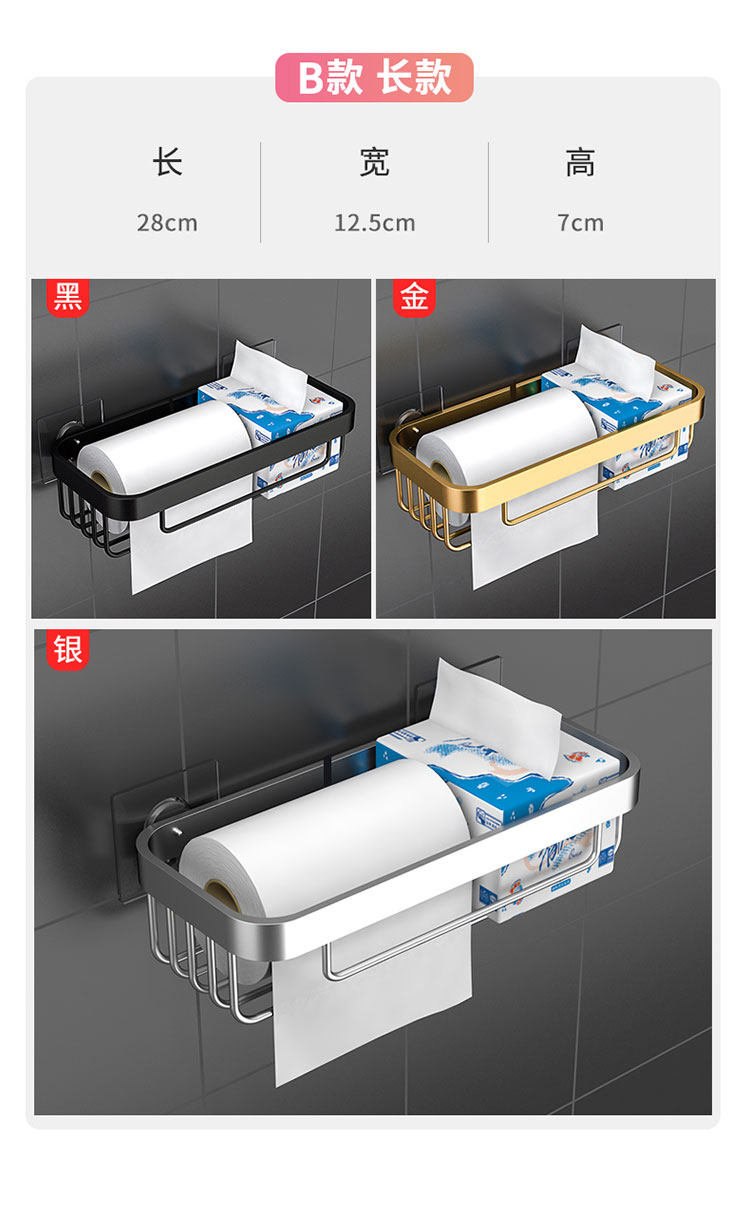 B款 长款

| 长 | 宽 | 高 |
|---|---|---|
| 28cm | 12.5cm | 7cm |

黑

金

银