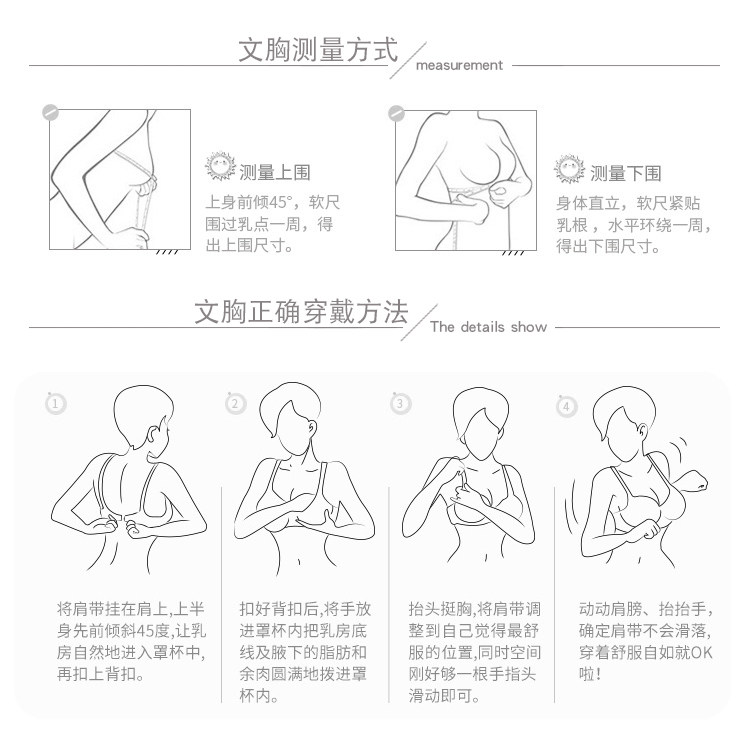 文胸测量方式
measurement

测量上围
上身前倾45°，软尺围过乳点一周，得出上围尺寸。

测量下围
身体直立，软尺紧贴乳根，水平环绕一周，得出下围尺寸。

文胸正确穿戴方法
The details show

1
将肩带挂在肩上,上半身先前倾斜45度,让乳房自然地进入罩杯中,再扣上背扣。

2
扣好背扣后,将手放进罩杯内把乳房底线及腋下的脂肪和余肉圆满地拨进罩杯内。

3
抬头挺胸,将肩带调整到自己觉得最舒服的位置,同时空间刚好够一根手指头滑动即可。

4
动动肩膀、抬抬手，确定肩带不会滑落，穿着舒服自如就OK啦!