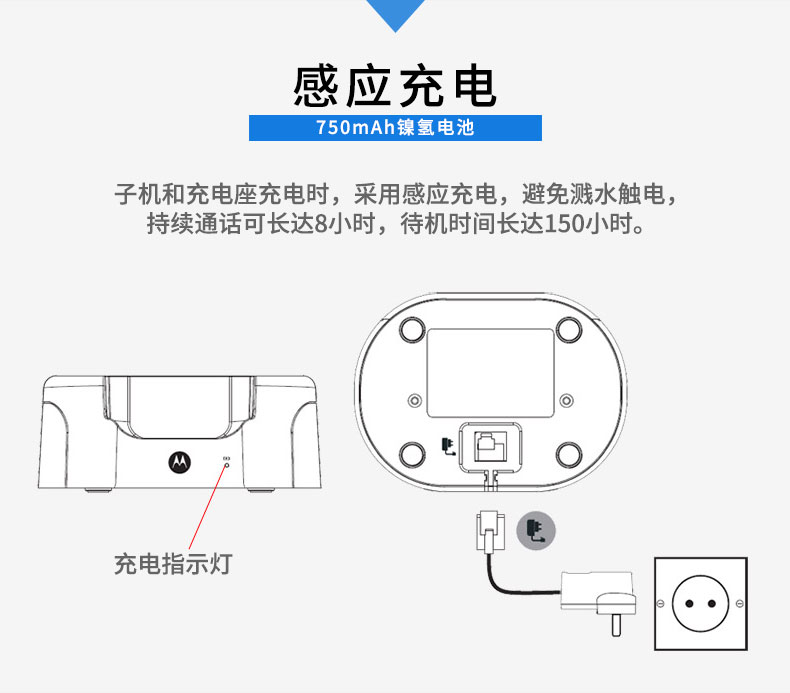 感应充电

750mAh镍氢电池

子机和充电座充电时，采用感应充电，避免溅水触电，持续通话可长达8小时，待机时间长达150小时。

充电指示灯