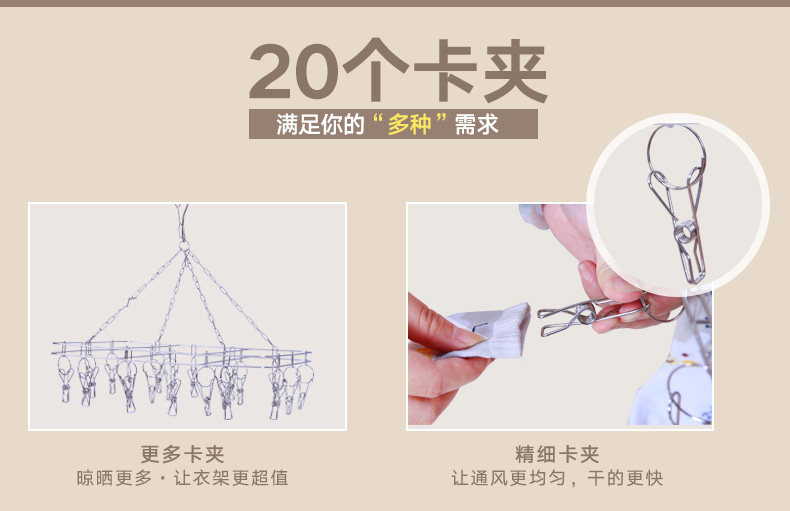 20个卡夹

满足你的“多种”需求

更多卡夹
晾晒更多·让衣架更超值

精细卡夹
让通风更均匀，干的更快