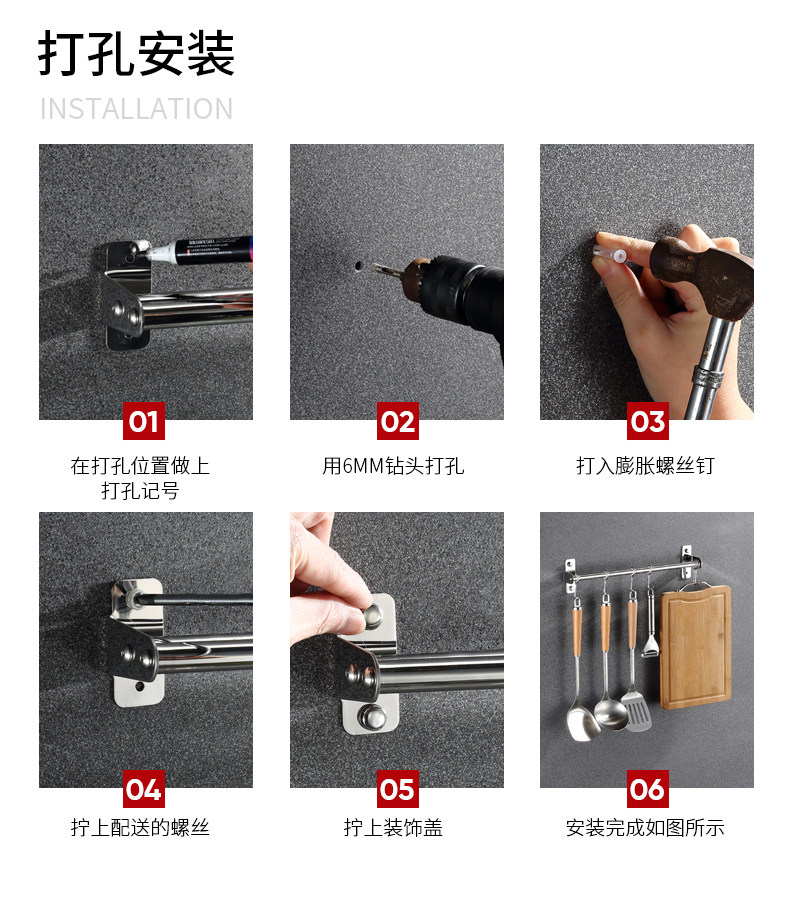 打孔安装
INSTALLATION

01
在打孔位置做上打孔记号

02
用6MM钻头打孔

03
打入膨胀螺丝钉

04
拧上配送的螺丝

05
拧上装饰盖

06
安装完成如图所示