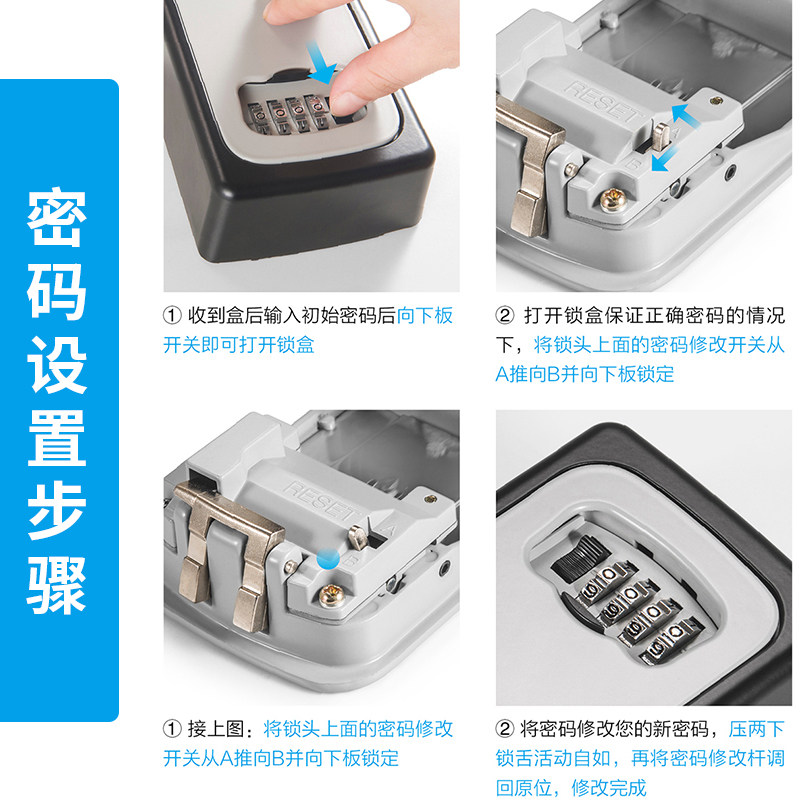 密码设置步骤

RESET
B

① 收到盒后输入初始密码后向下板开关即可打开锁盒

② 打开锁盒保证正确密码的情况下，将锁头上面的密码修改开关从A推向B并向下板锁定

RESET
A
B

① 接上图：将锁头上面的密码修改开关从A推向B并向下板锁定

② 将密码修改您的新密码，压两下锁舌活动自如，再将密码修改杆调回原位，修改完成